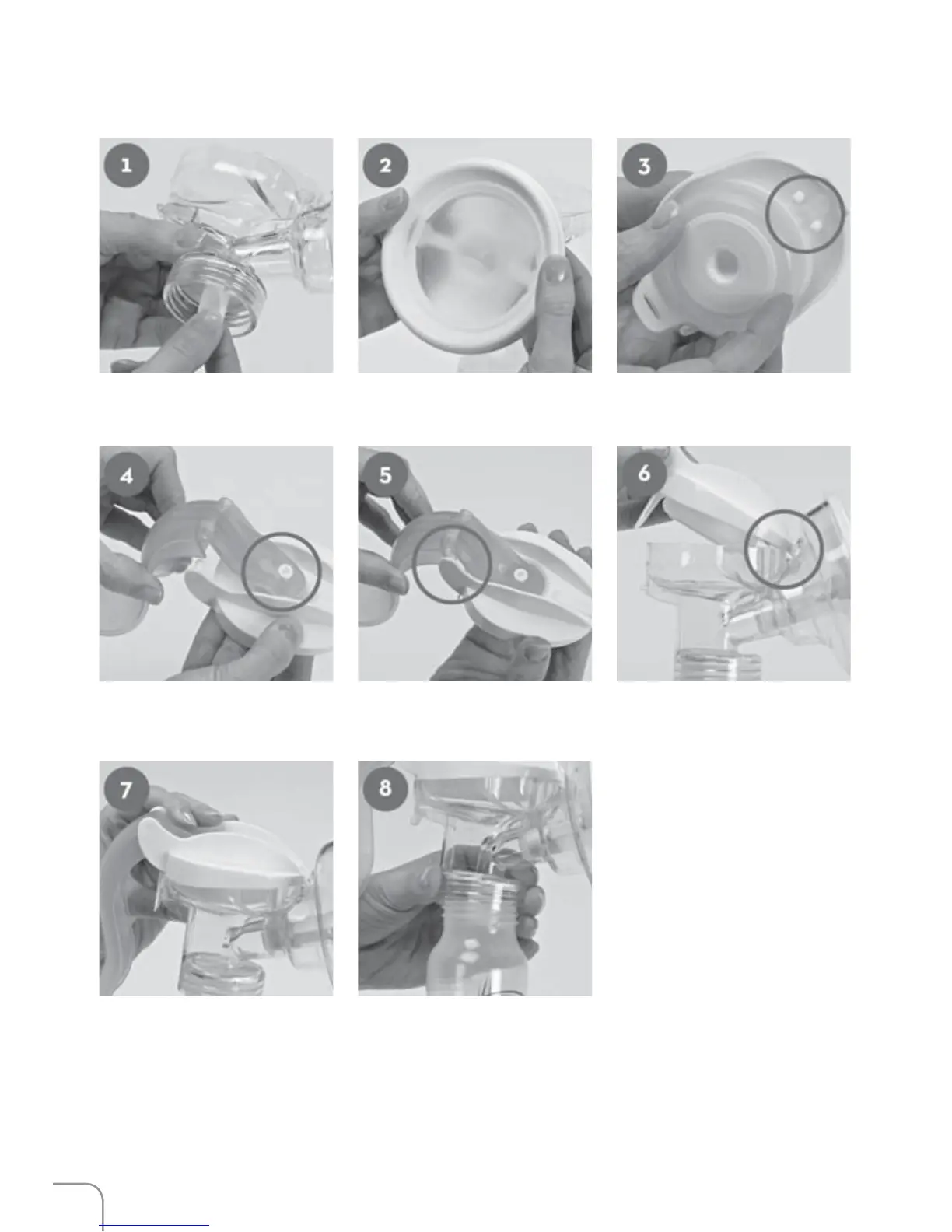 1

2

3

4

5

6

7

8