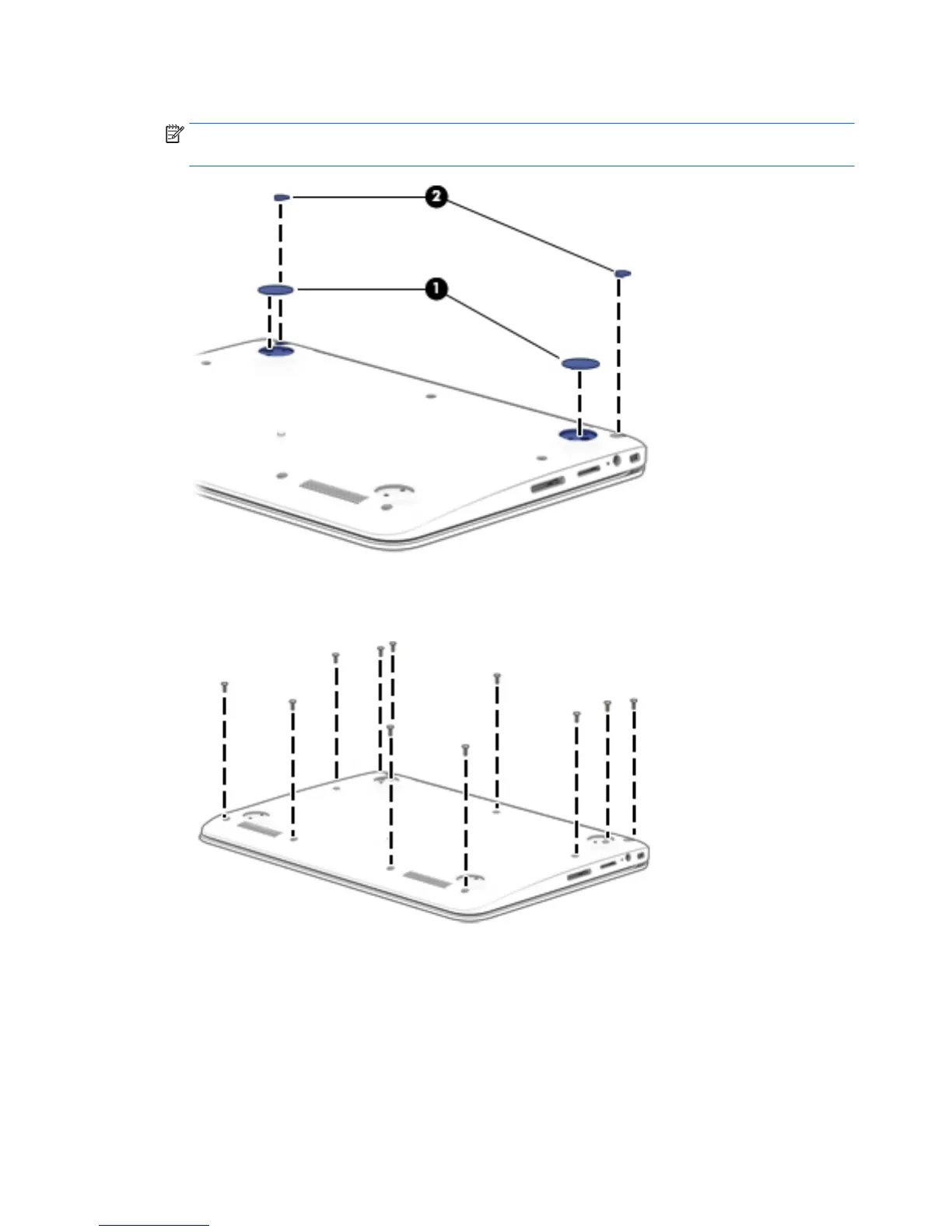 2

1