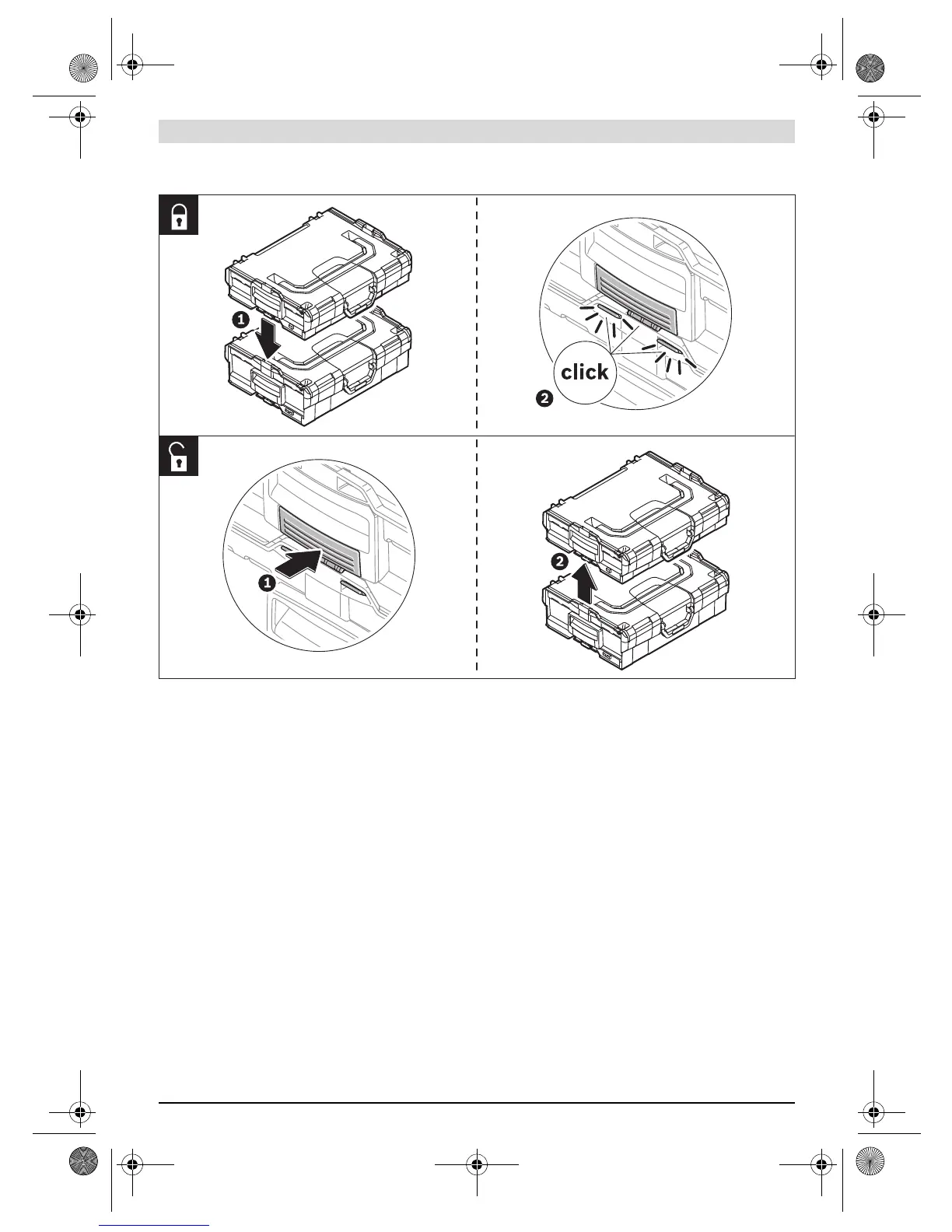 1

click

2

1

2