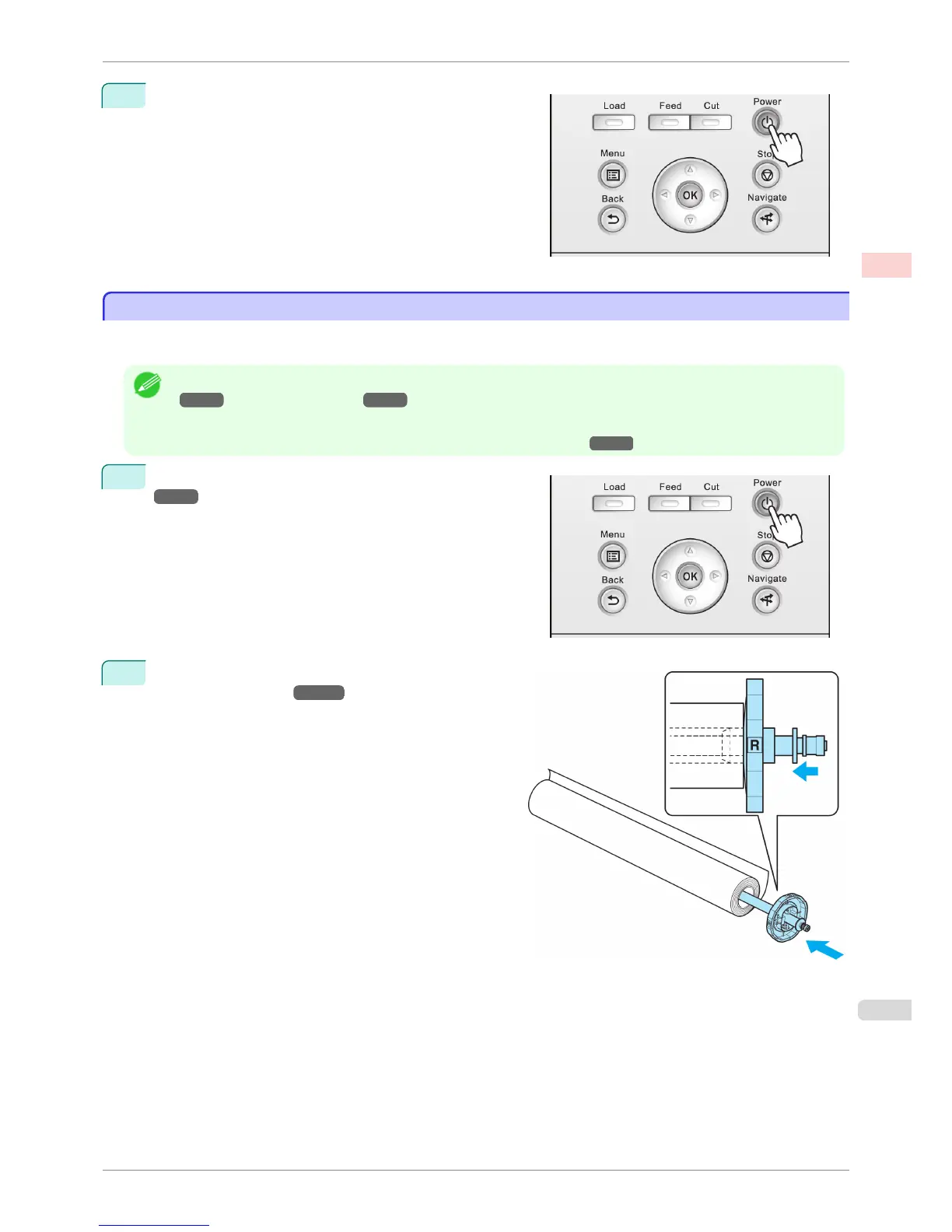 Load

Feed

Cut

Power

Menu

Sto

OK

Back

Navigate

Load

Feed

Cut

Power

Menu

Sto

OK

Back

Navigate

R