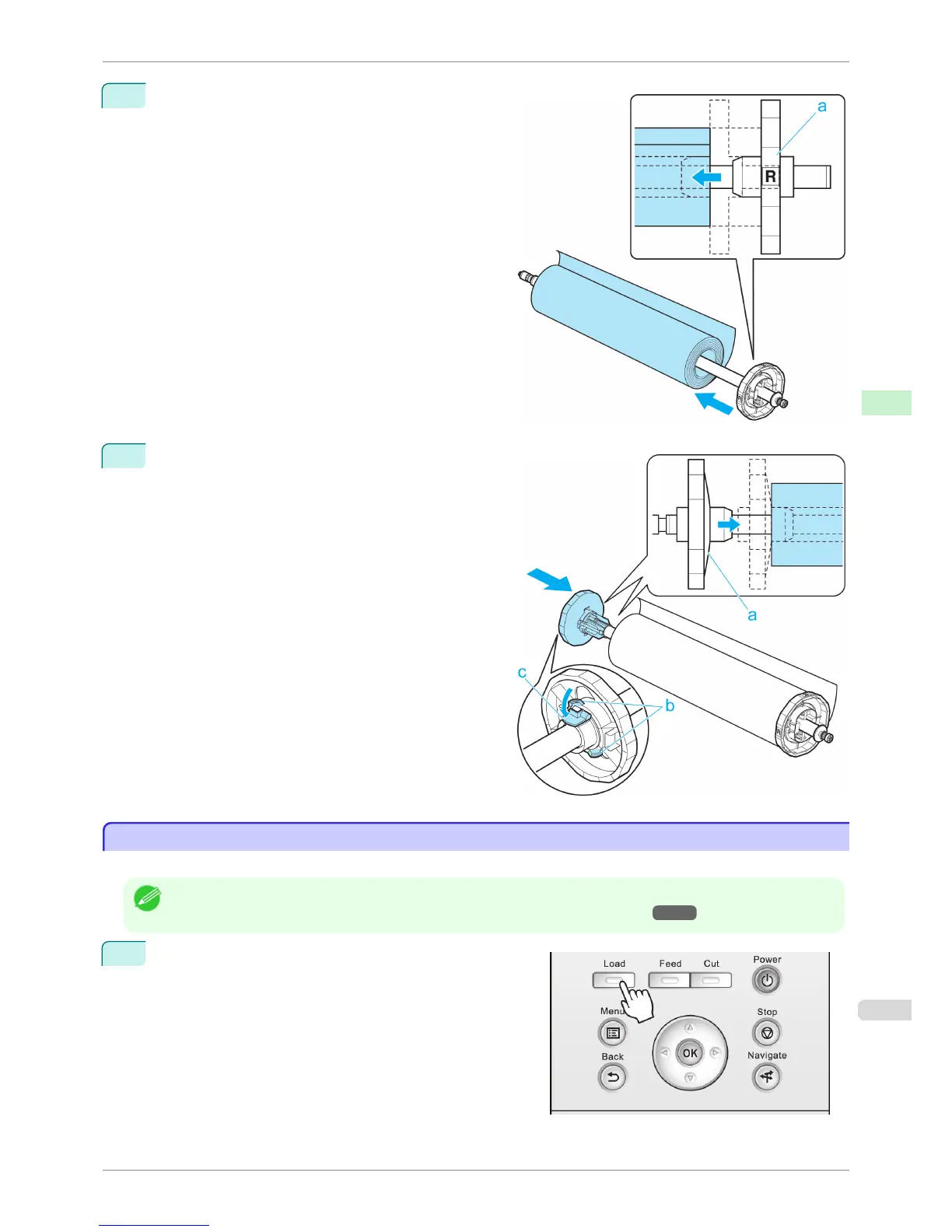 a

R

a

c

b

Load Feed Cut Power

Menu Stop

OK

Back Navigate