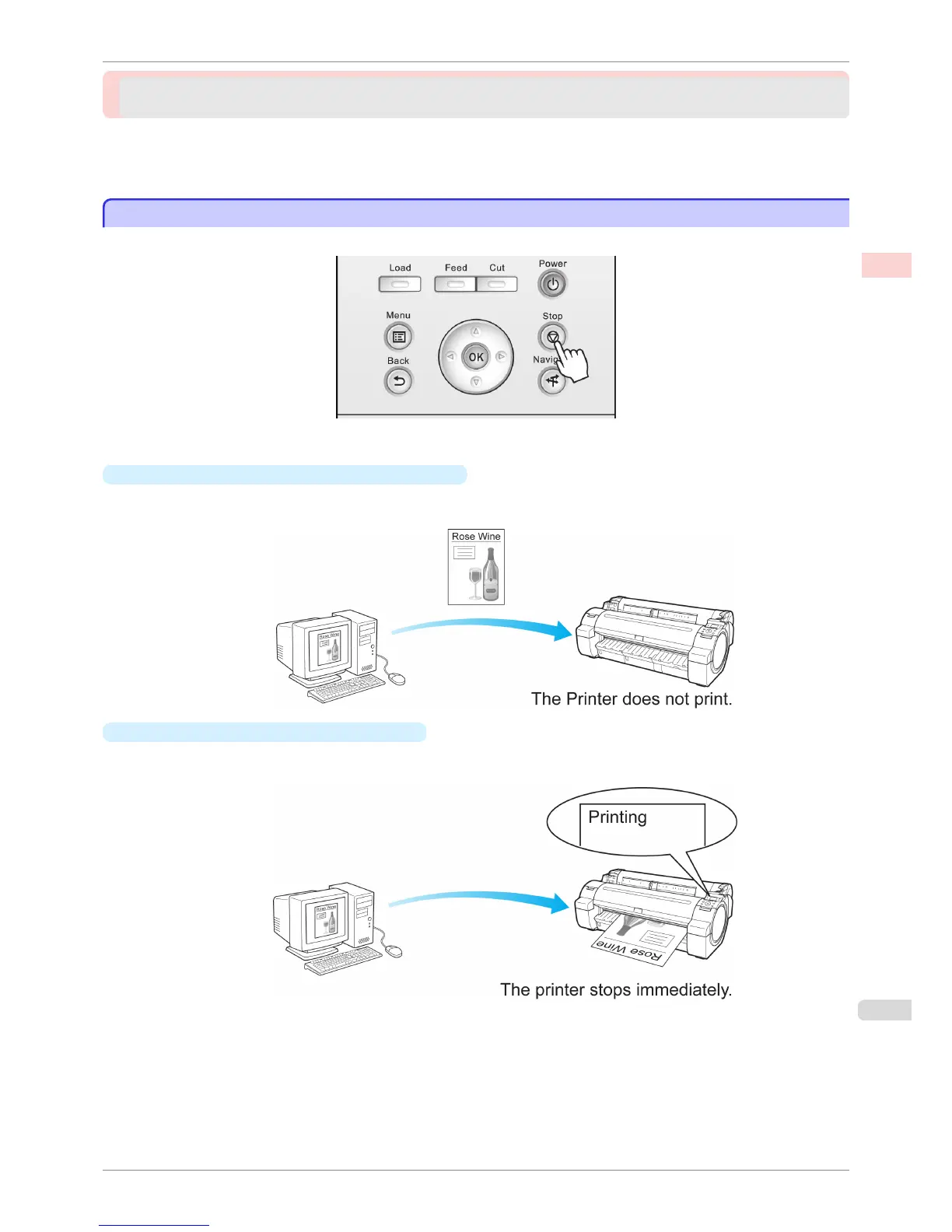 Load

Feed

Cut

Power

Menu

Stop

Back

OK

Navig

Rose Wine

The Printer does not print.

Printing

Rose Wine

The printer stops immediately.