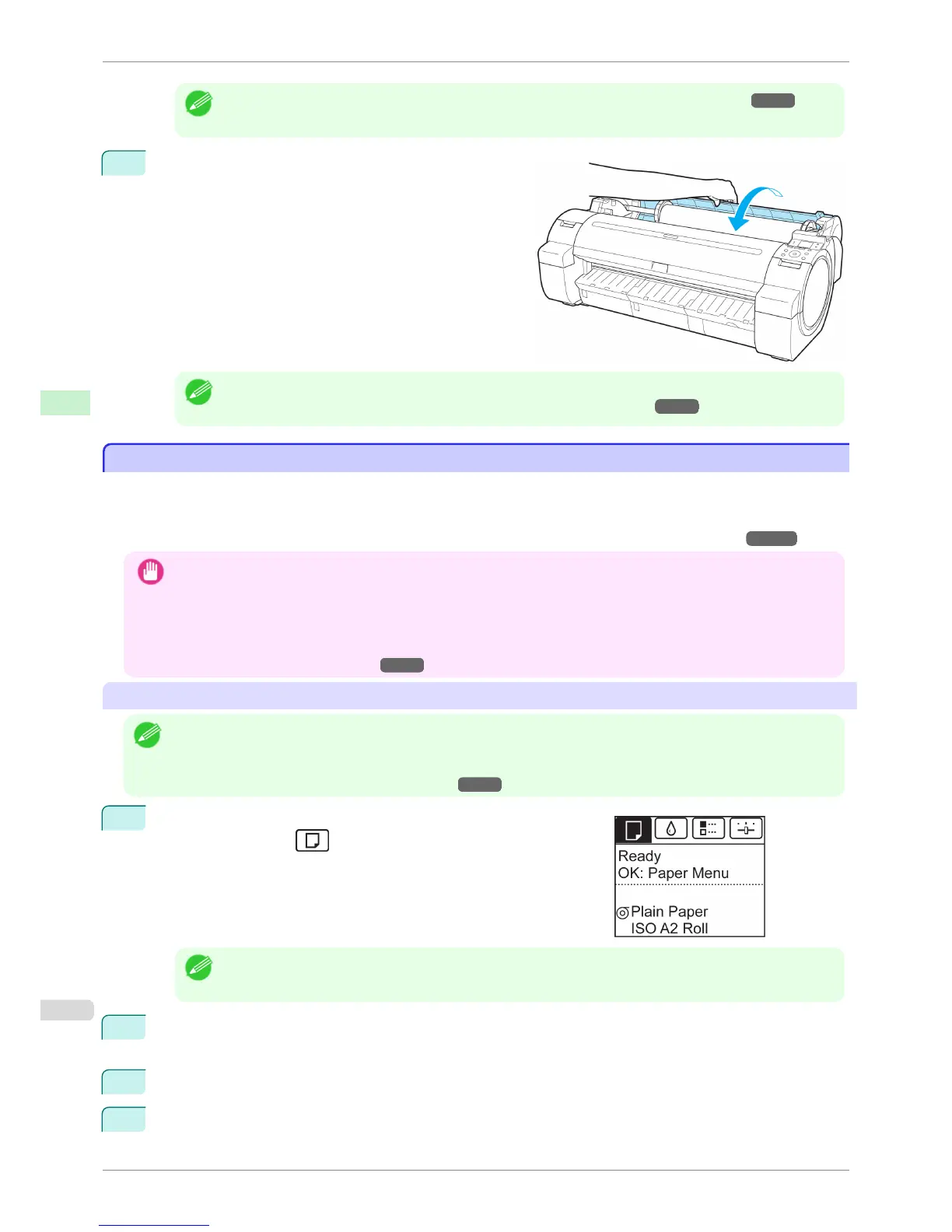 Ready
OK: Paper Menu

Plain Paper
ISO A2 Roll