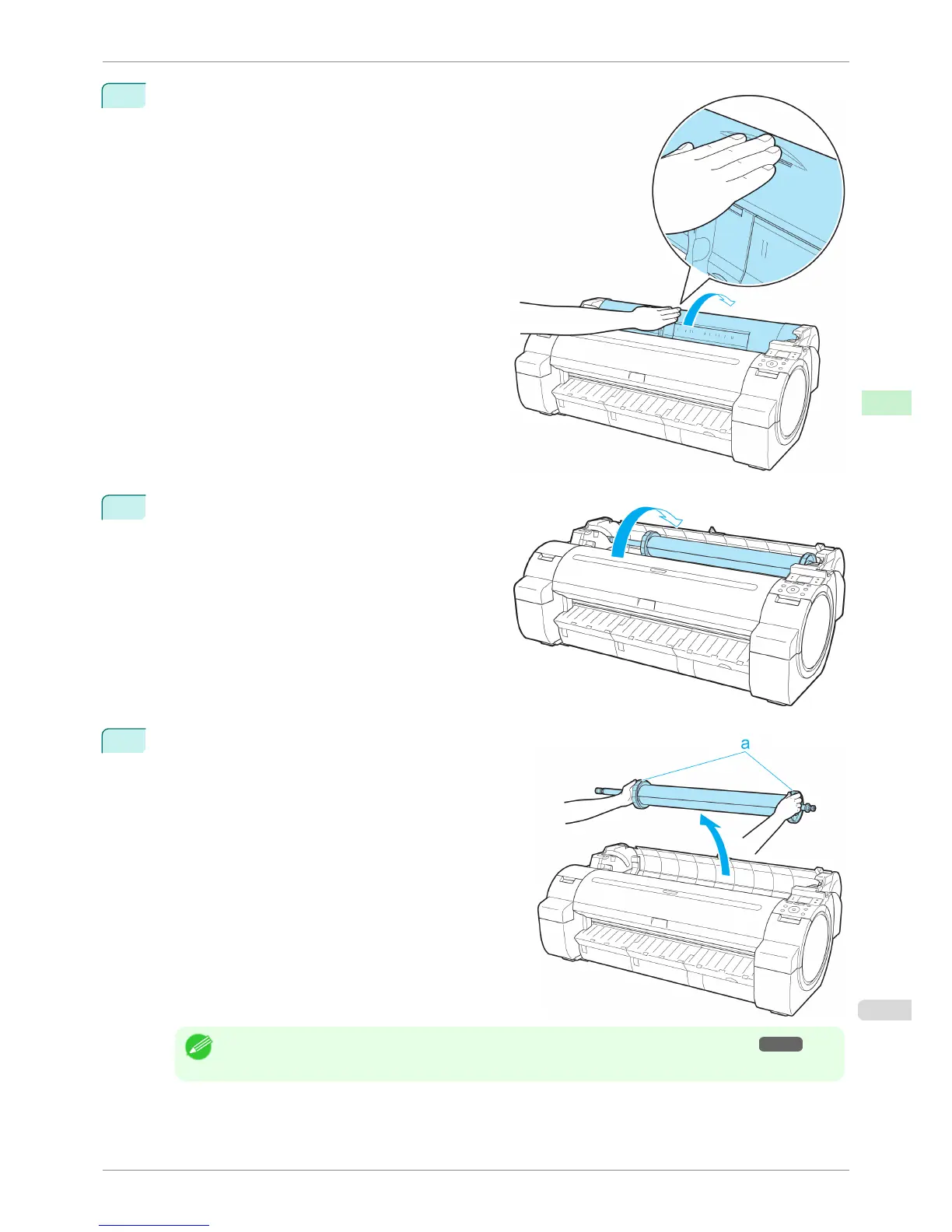 a