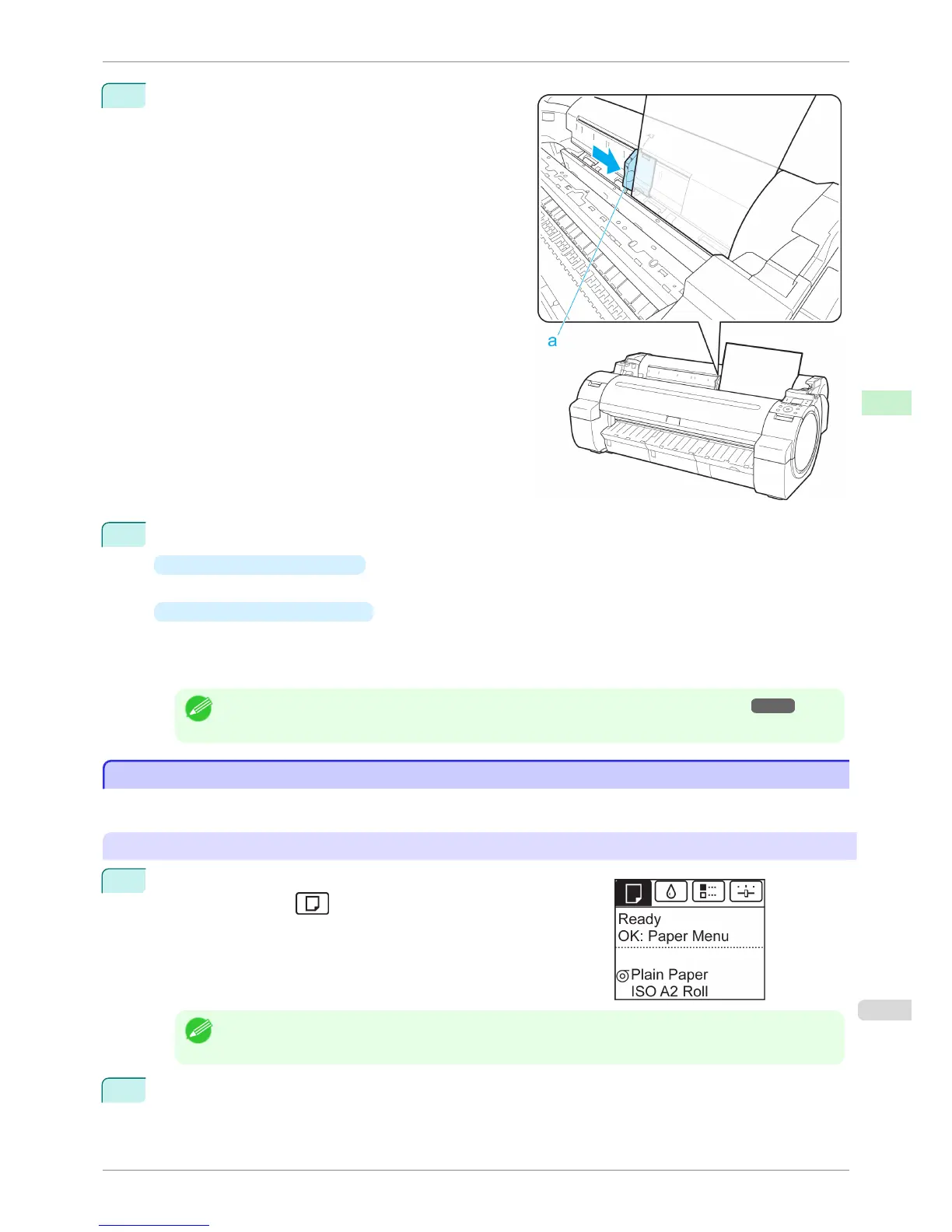 a

Ready
OK: Paper Menu
Plain Paper
ISO A2 Roll