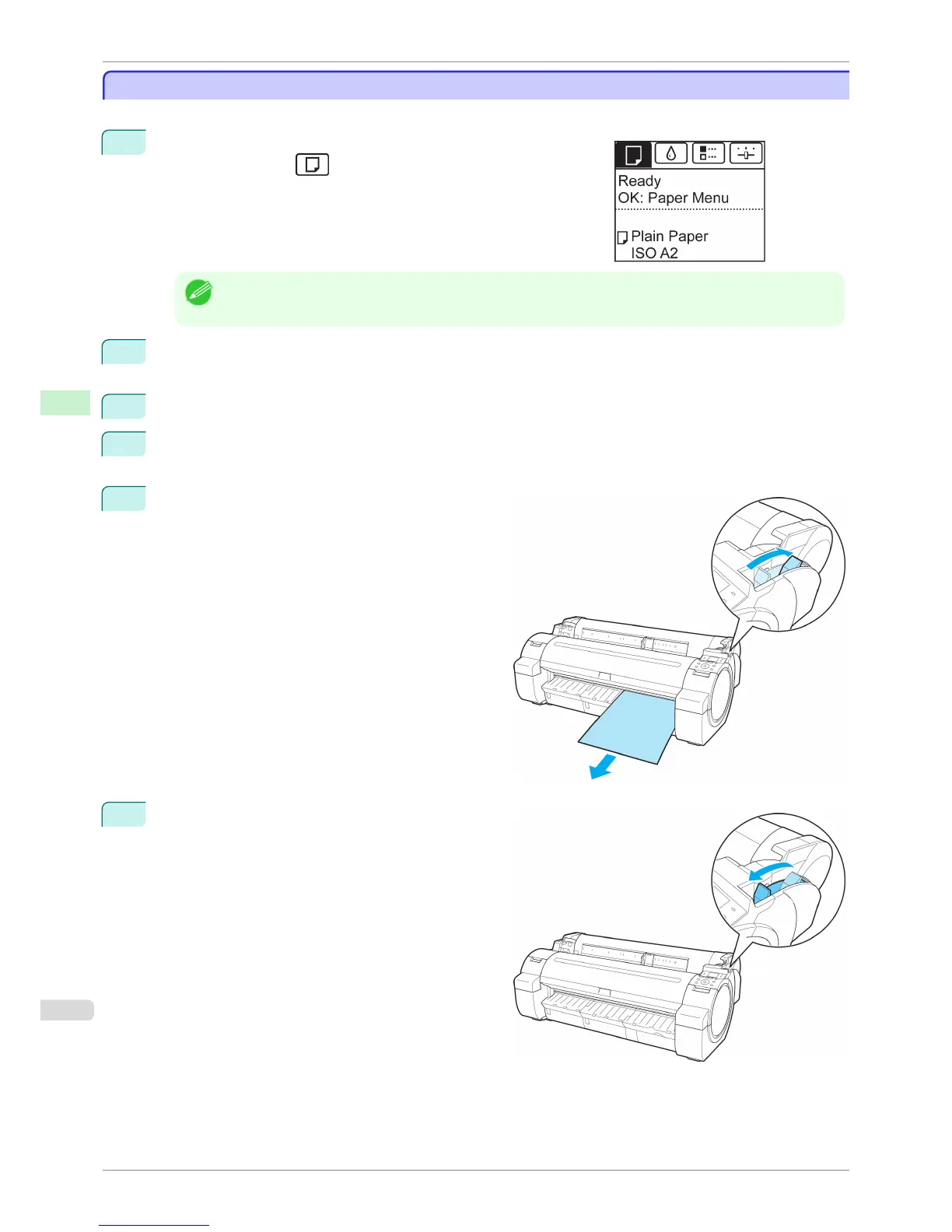 Ready
OK: Paper Menu

Plain Paper
ISO A2