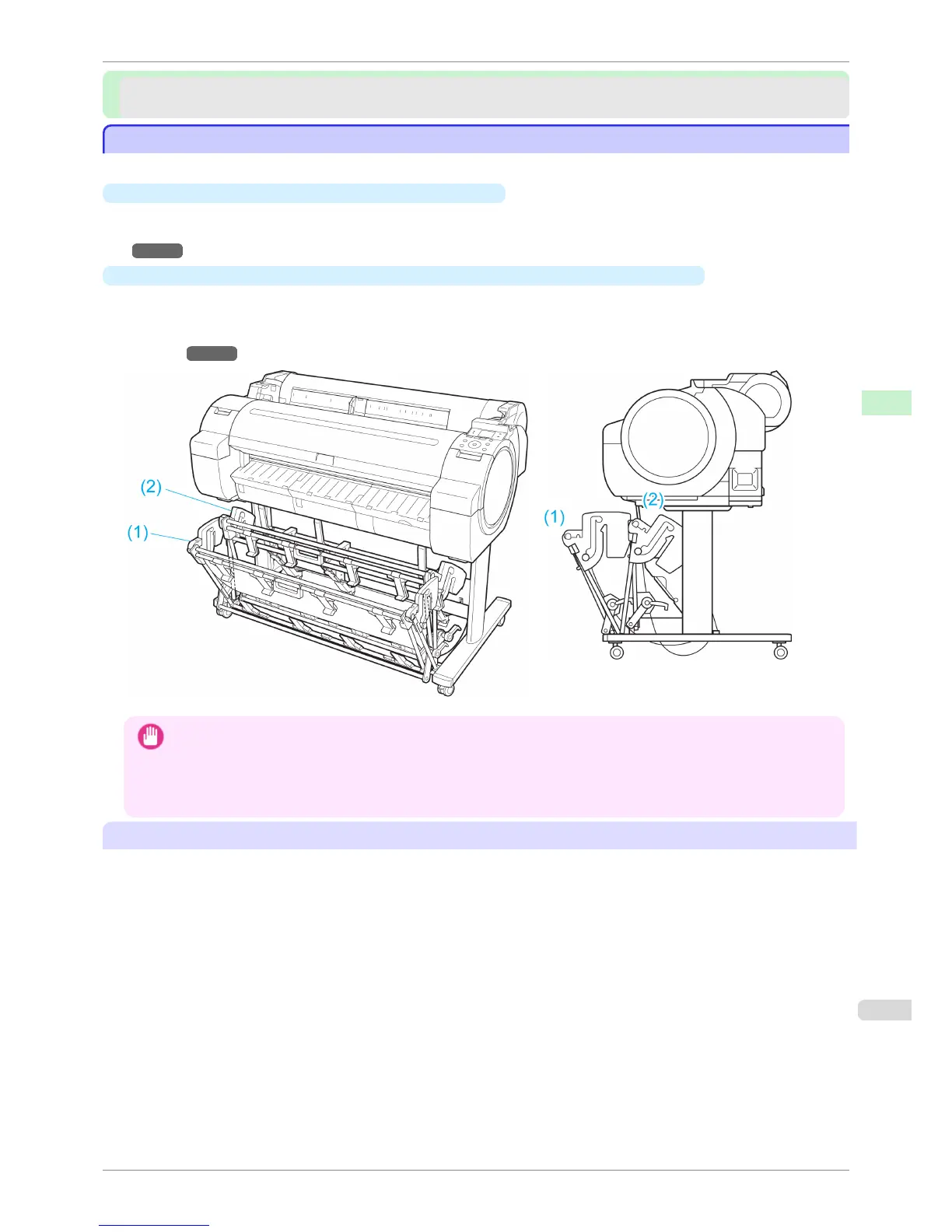 (2)

(1)

(1)

(2)