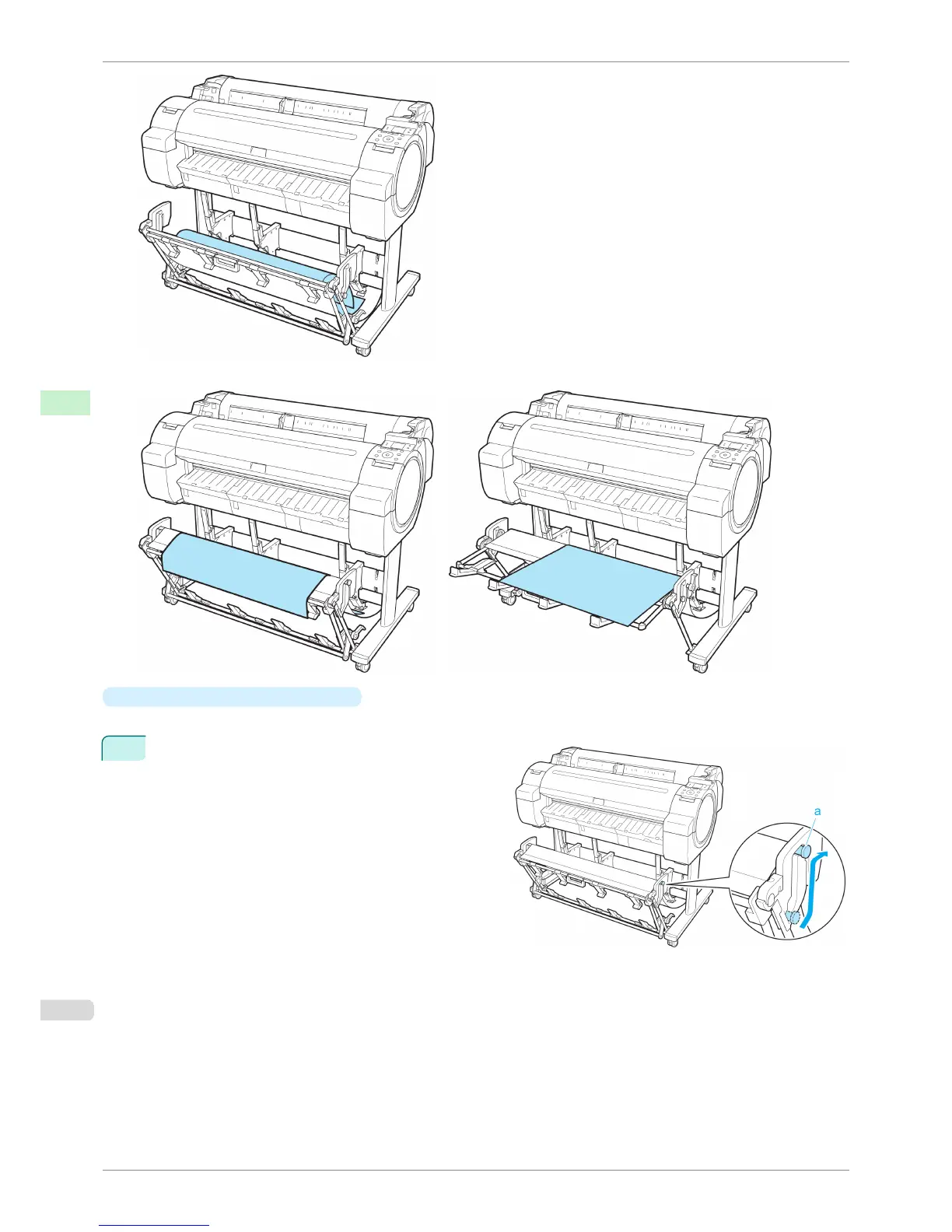 a