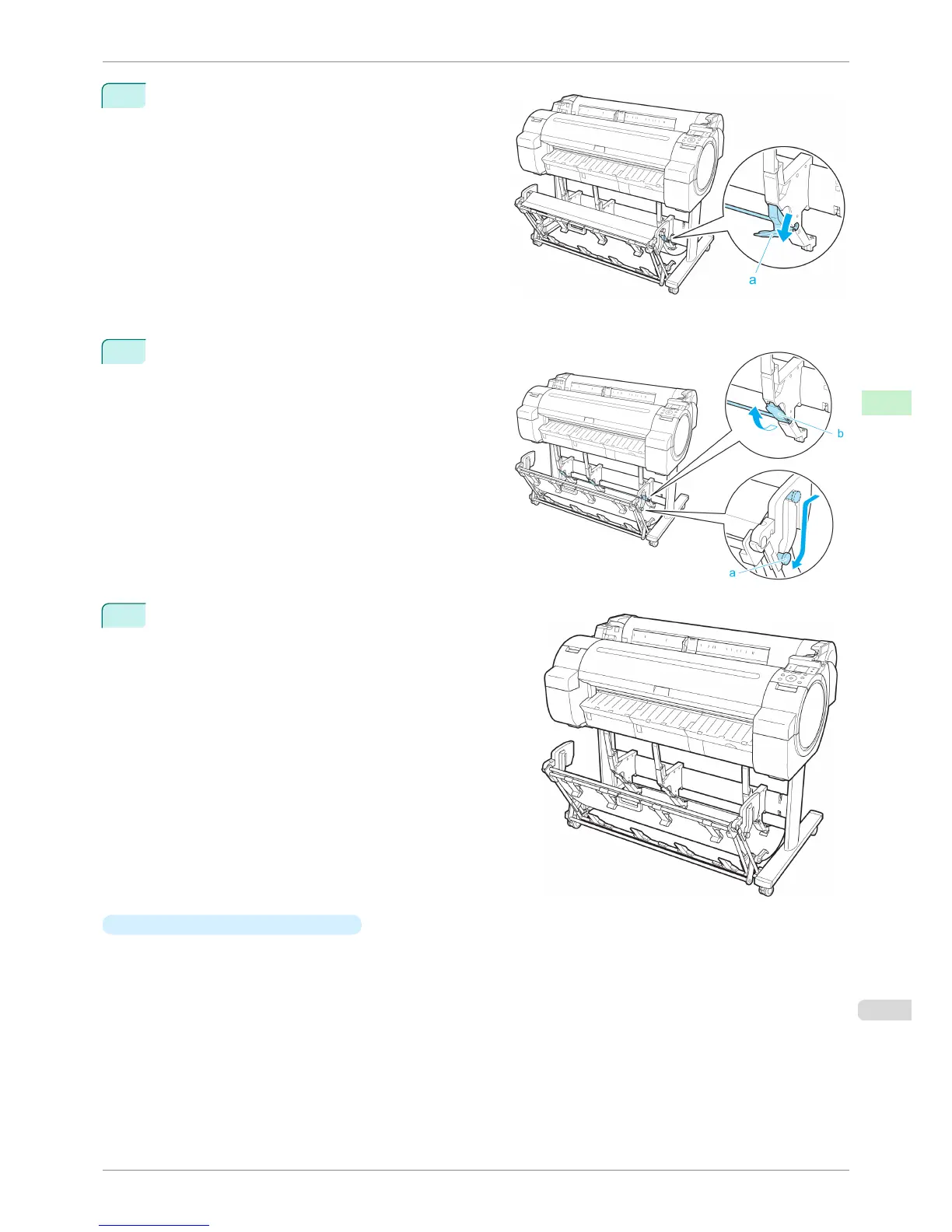 a

b

a