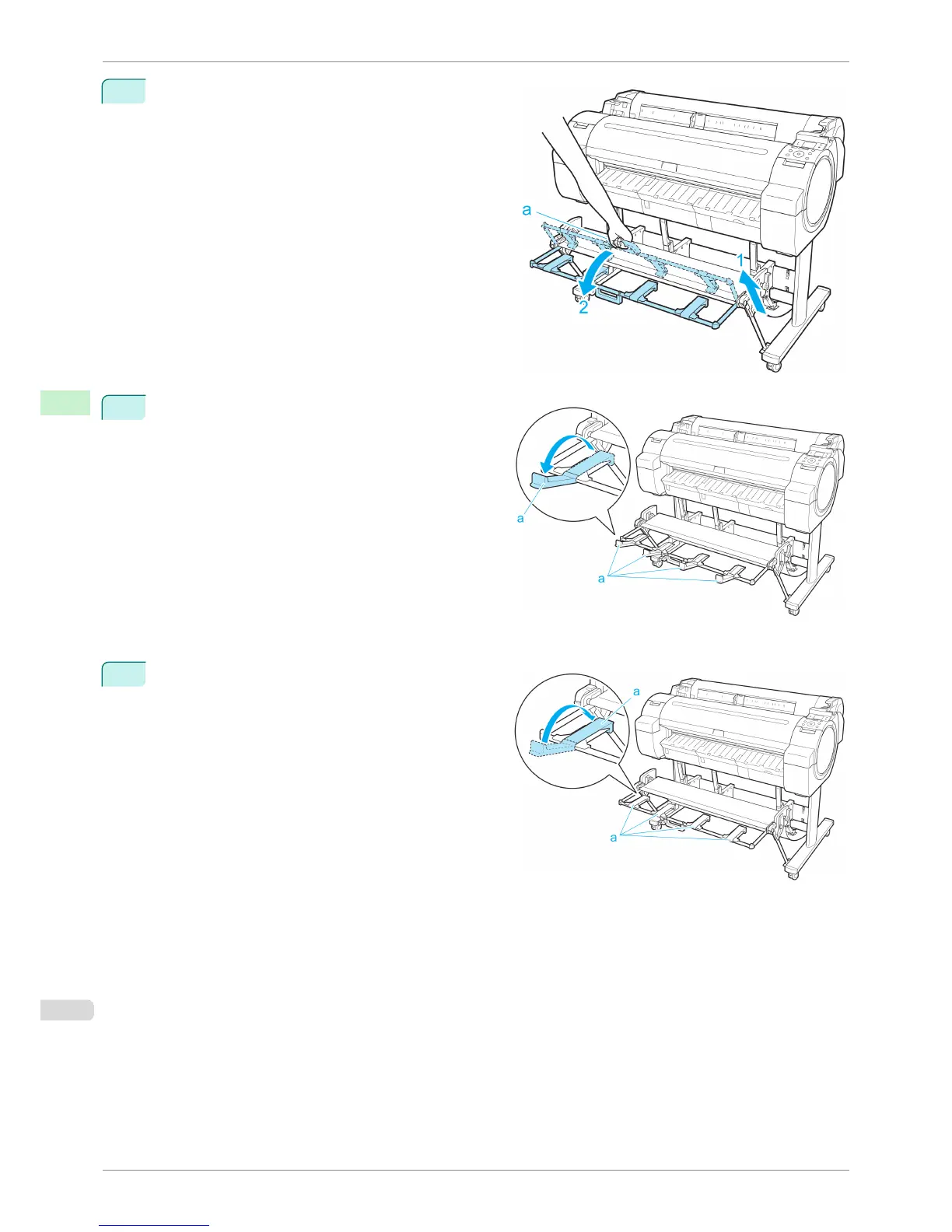 a

1

2

a

a

a

a