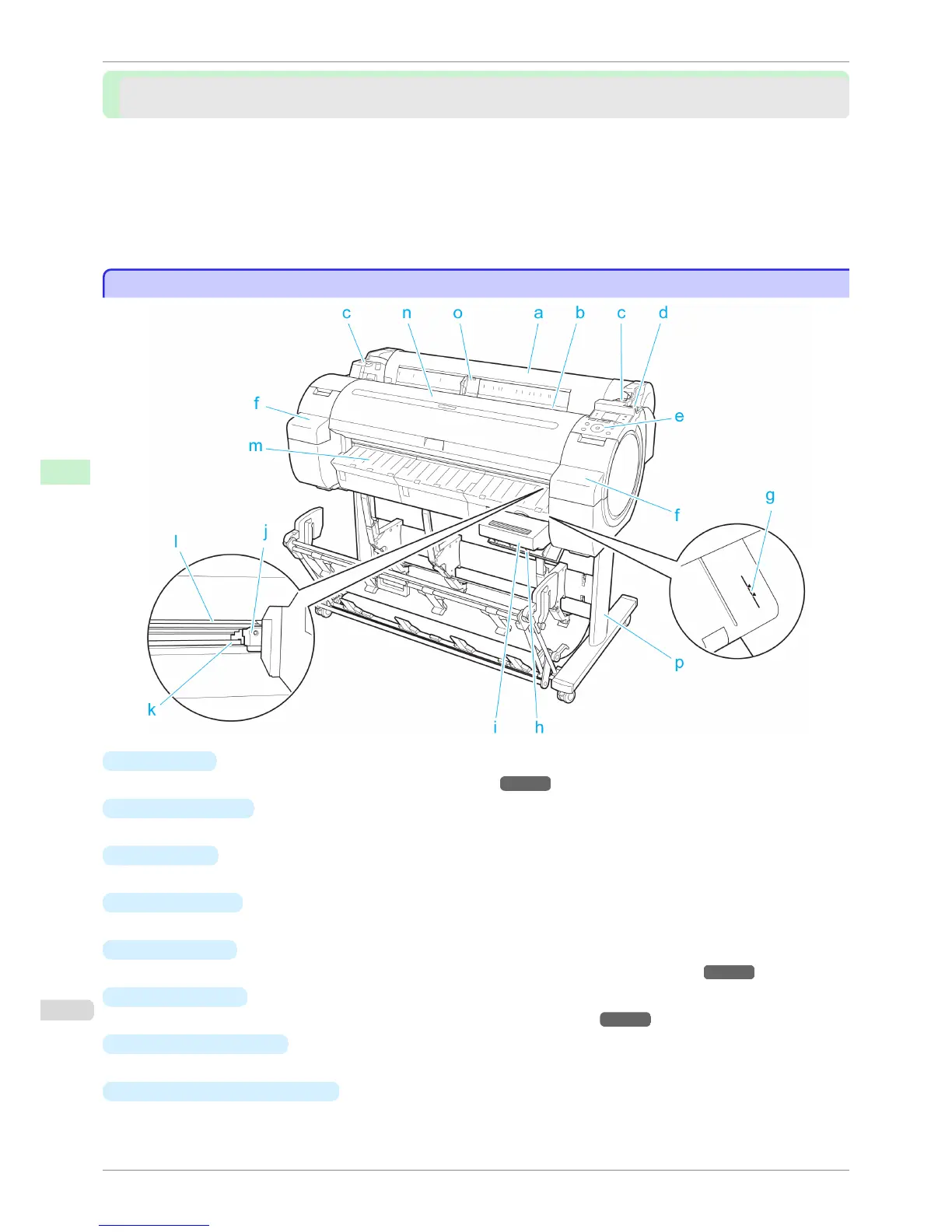 c n o a b c d

f

e

m

f

g

l

j

p

k

i h