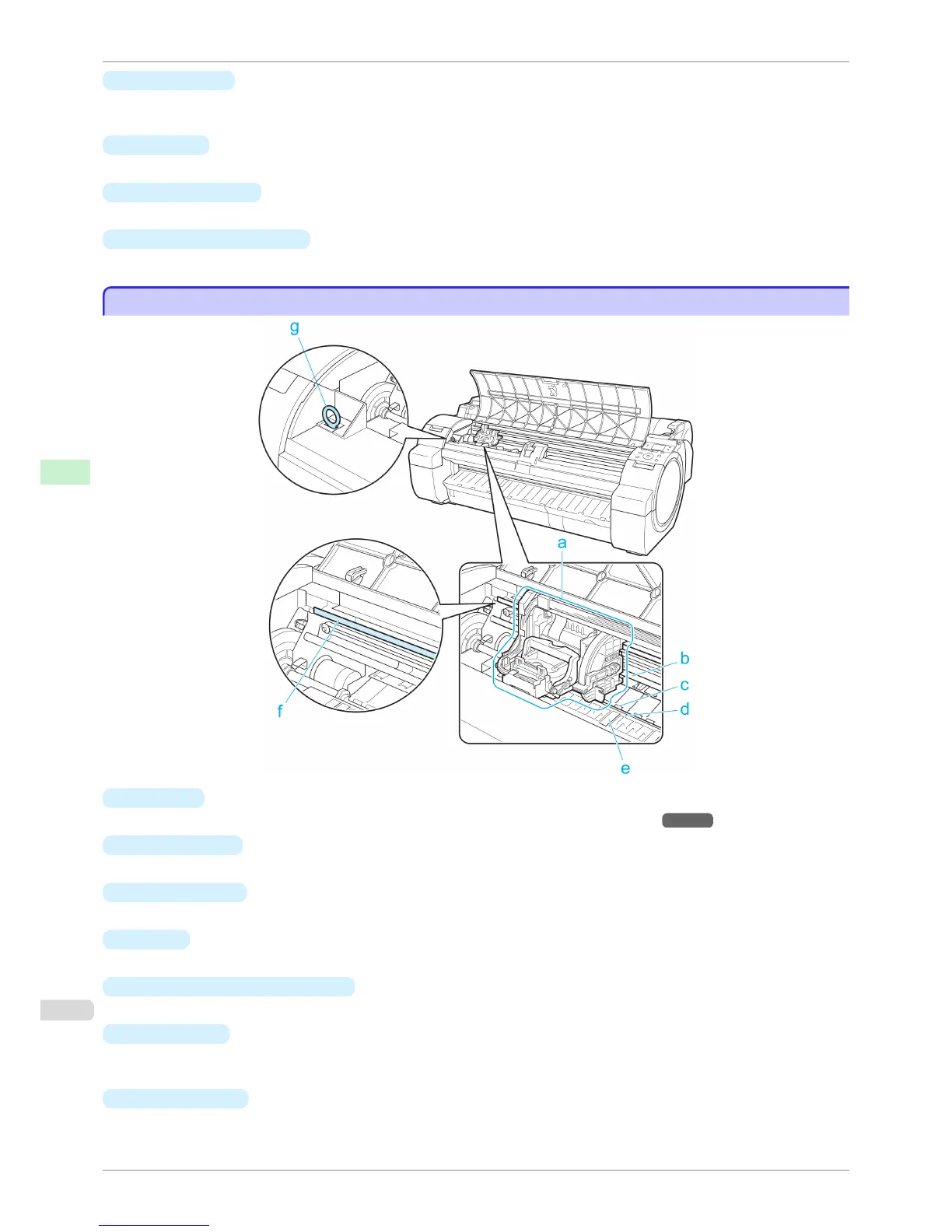 g

a

b

c

d

e

f