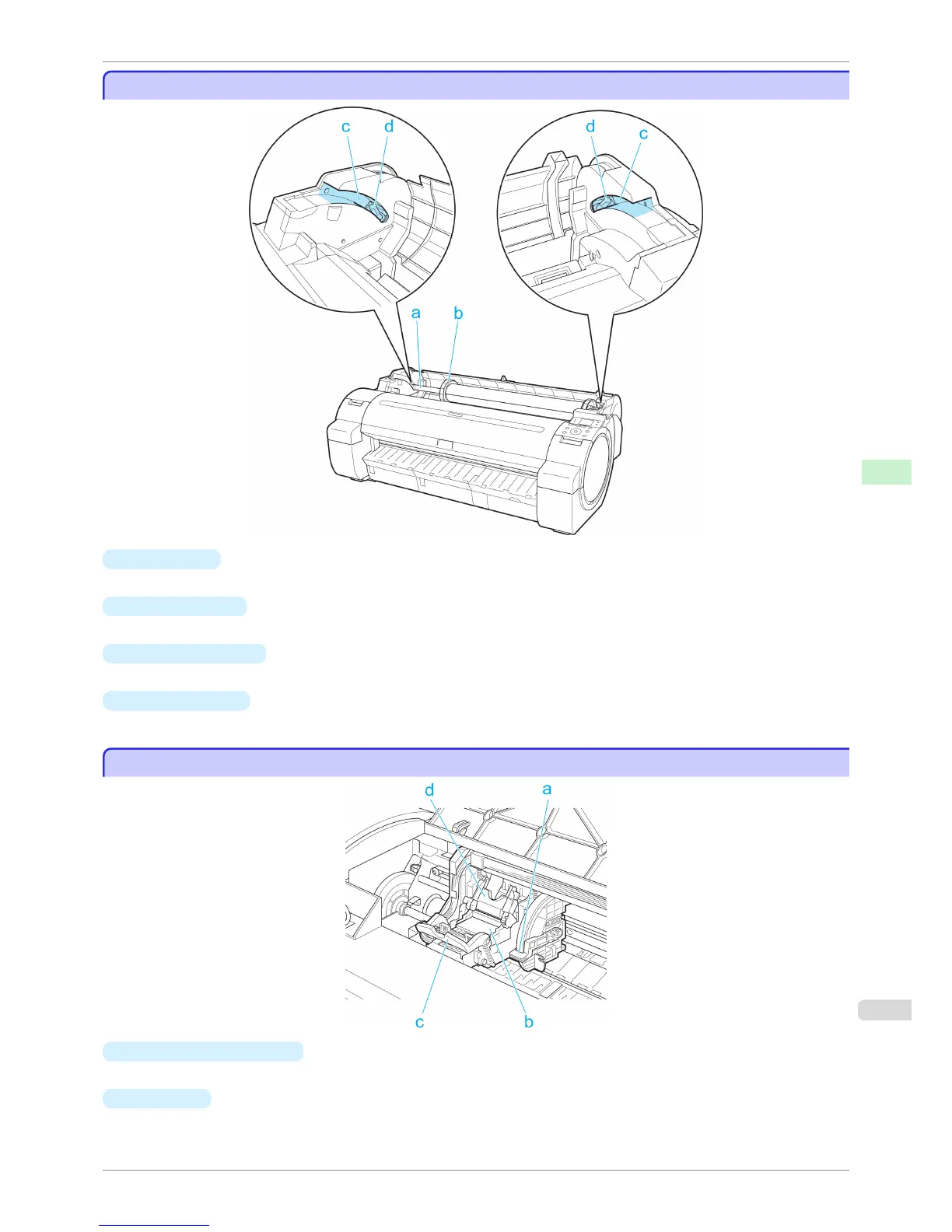 c d

d c

a b

d a

c b