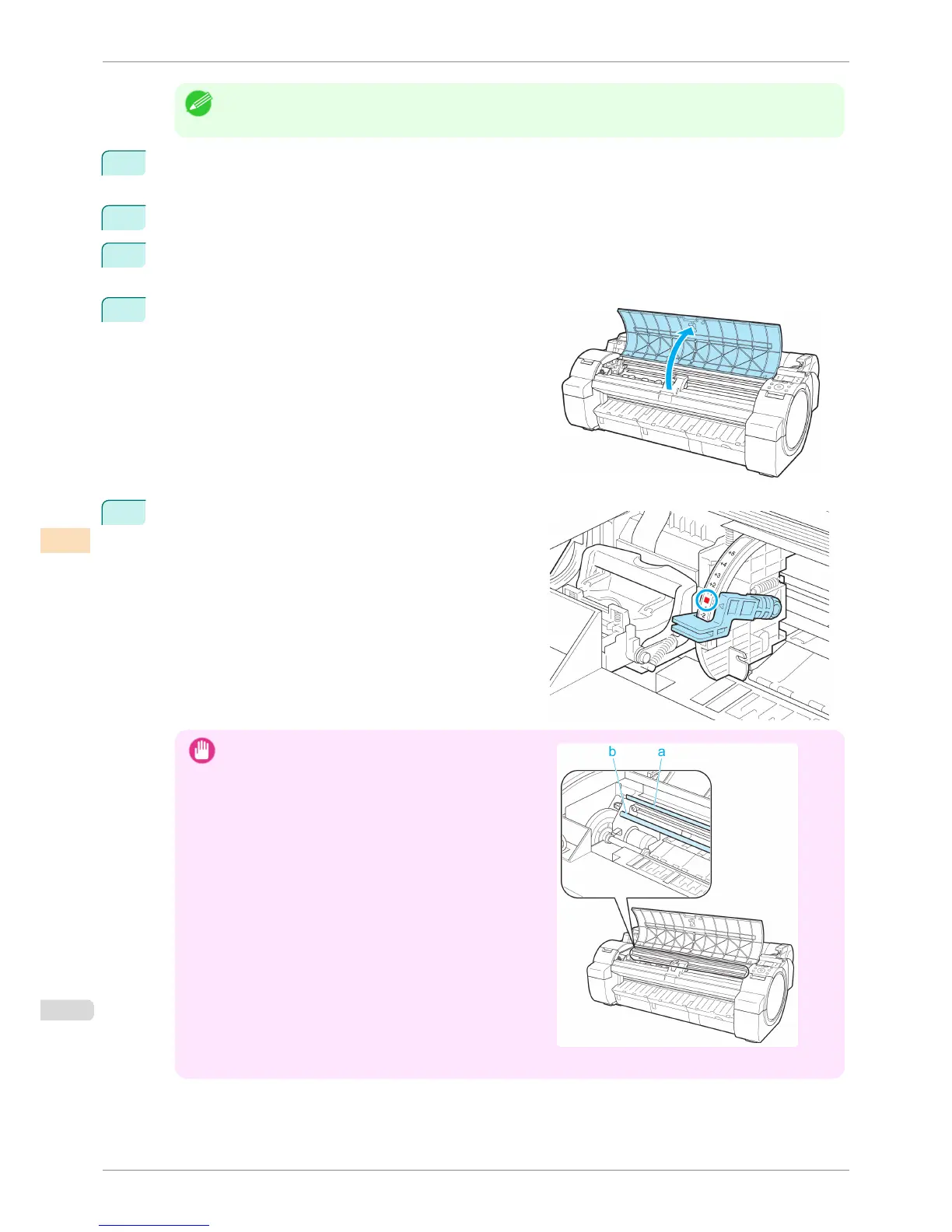 b a