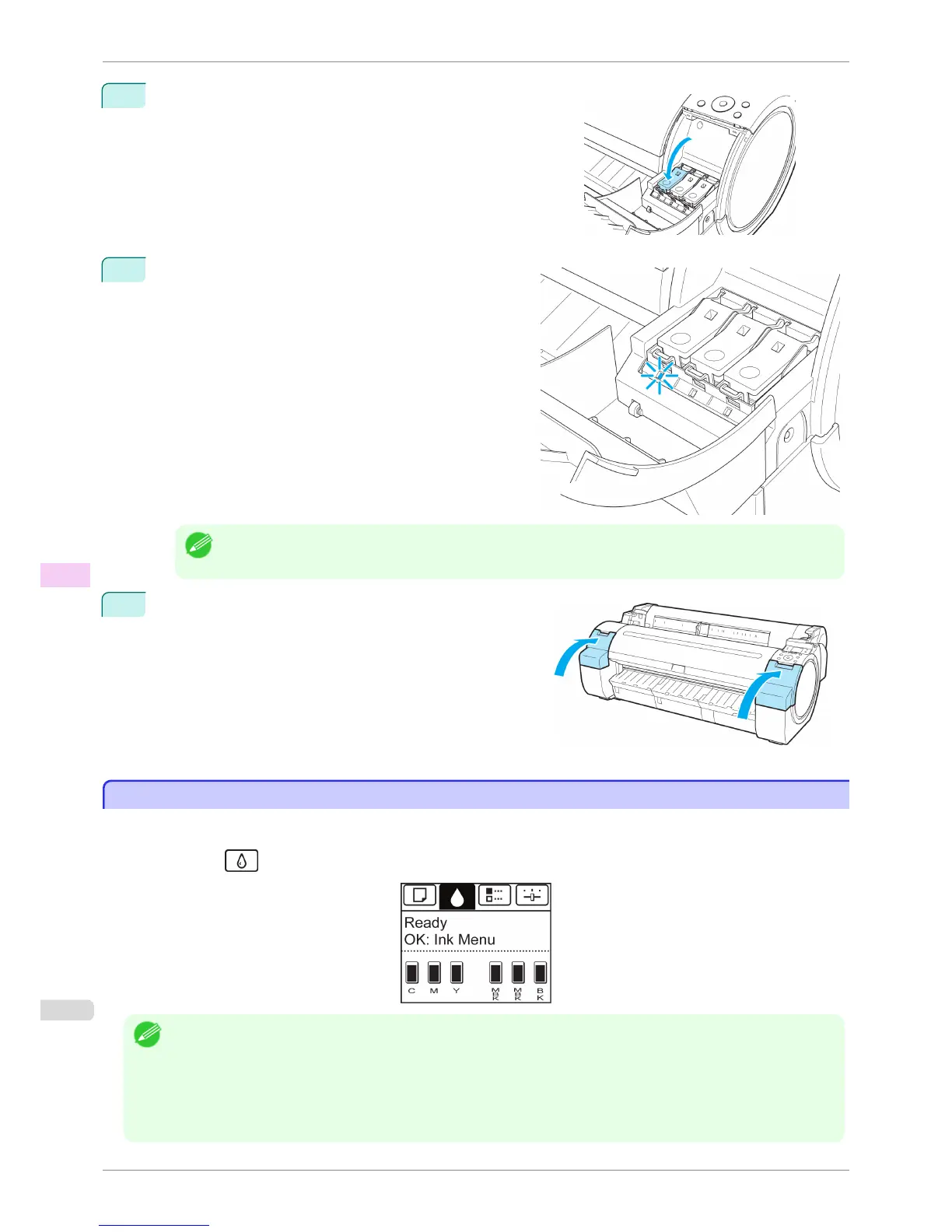 Ready
OK: Ink Menu

C M Y MBK MBK BK