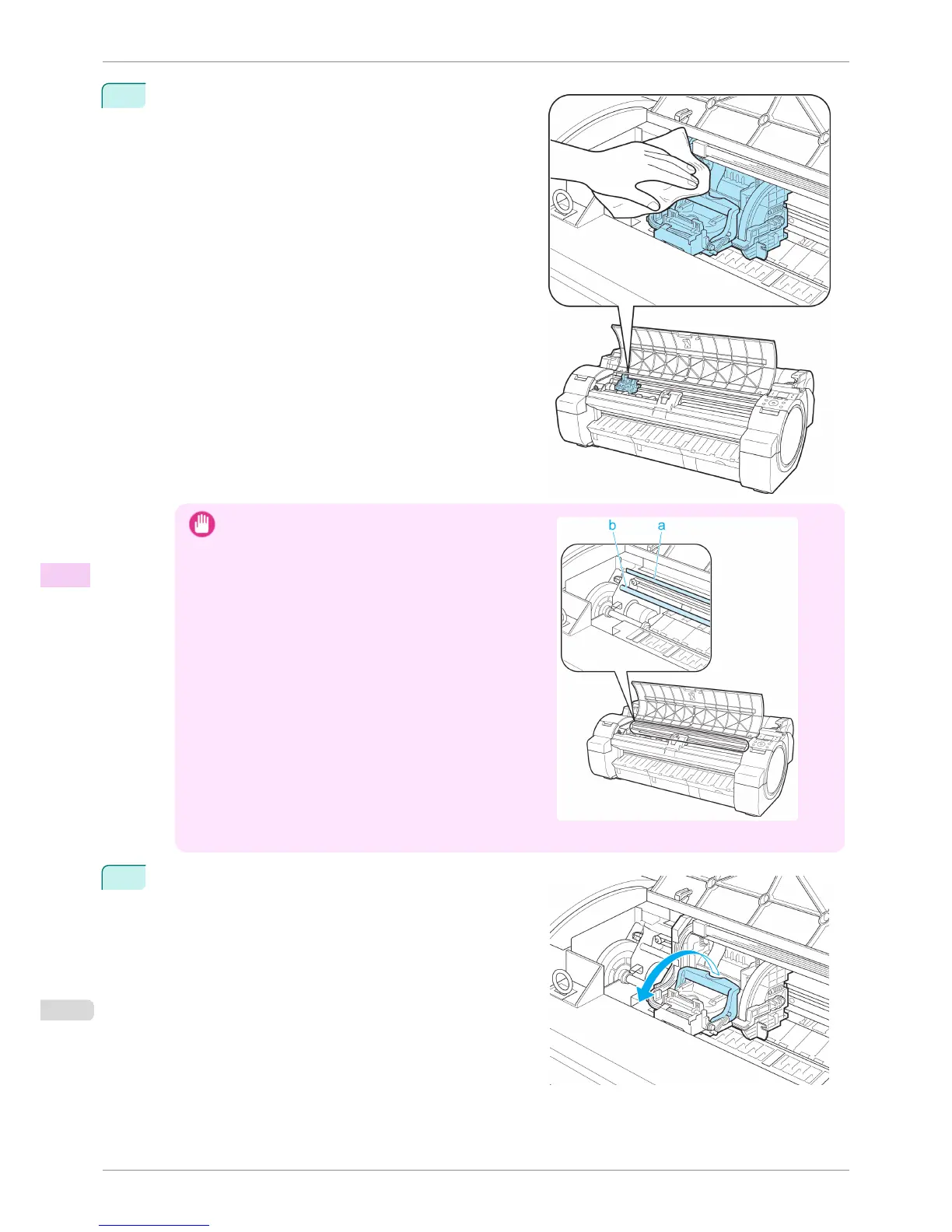 b

a