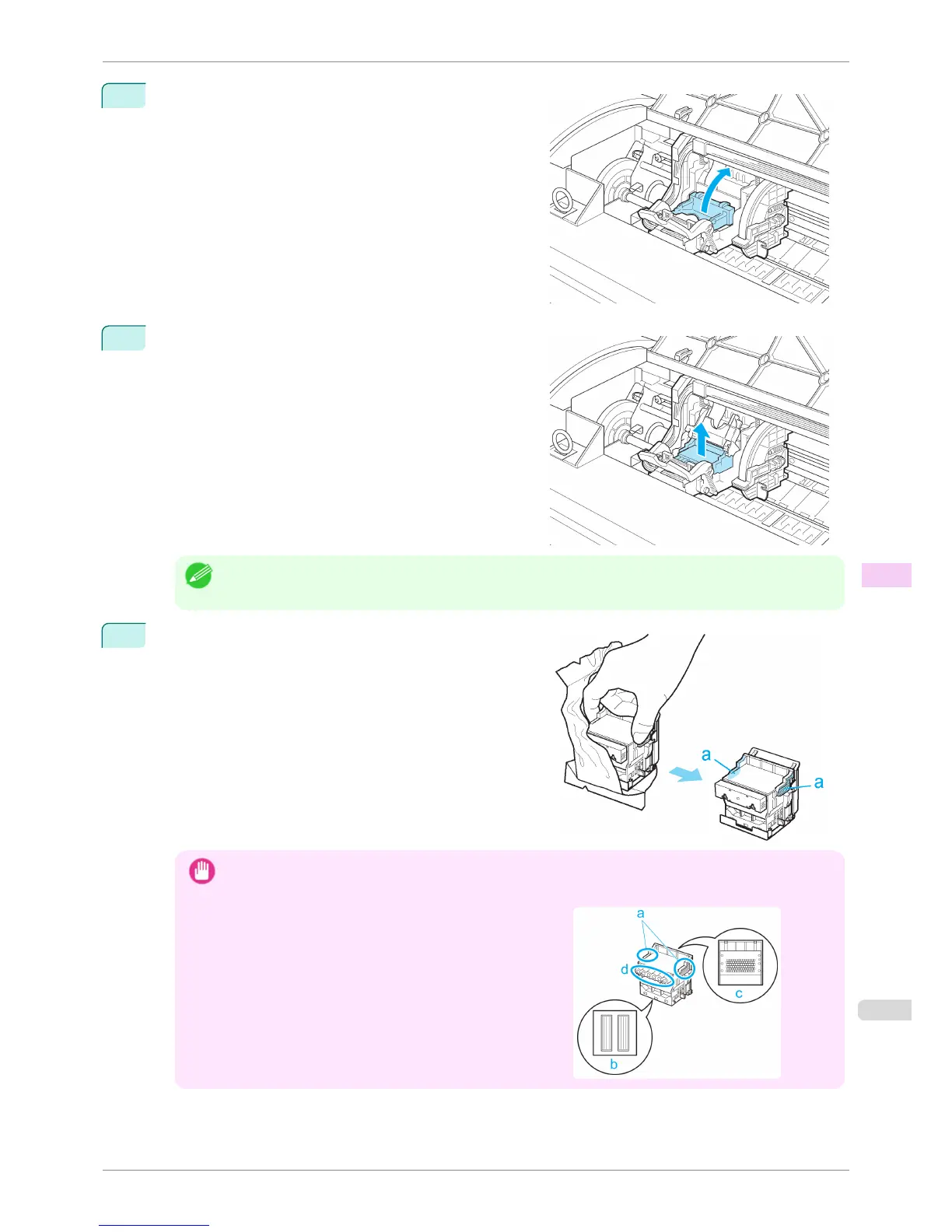 a

a

a

d

c

b