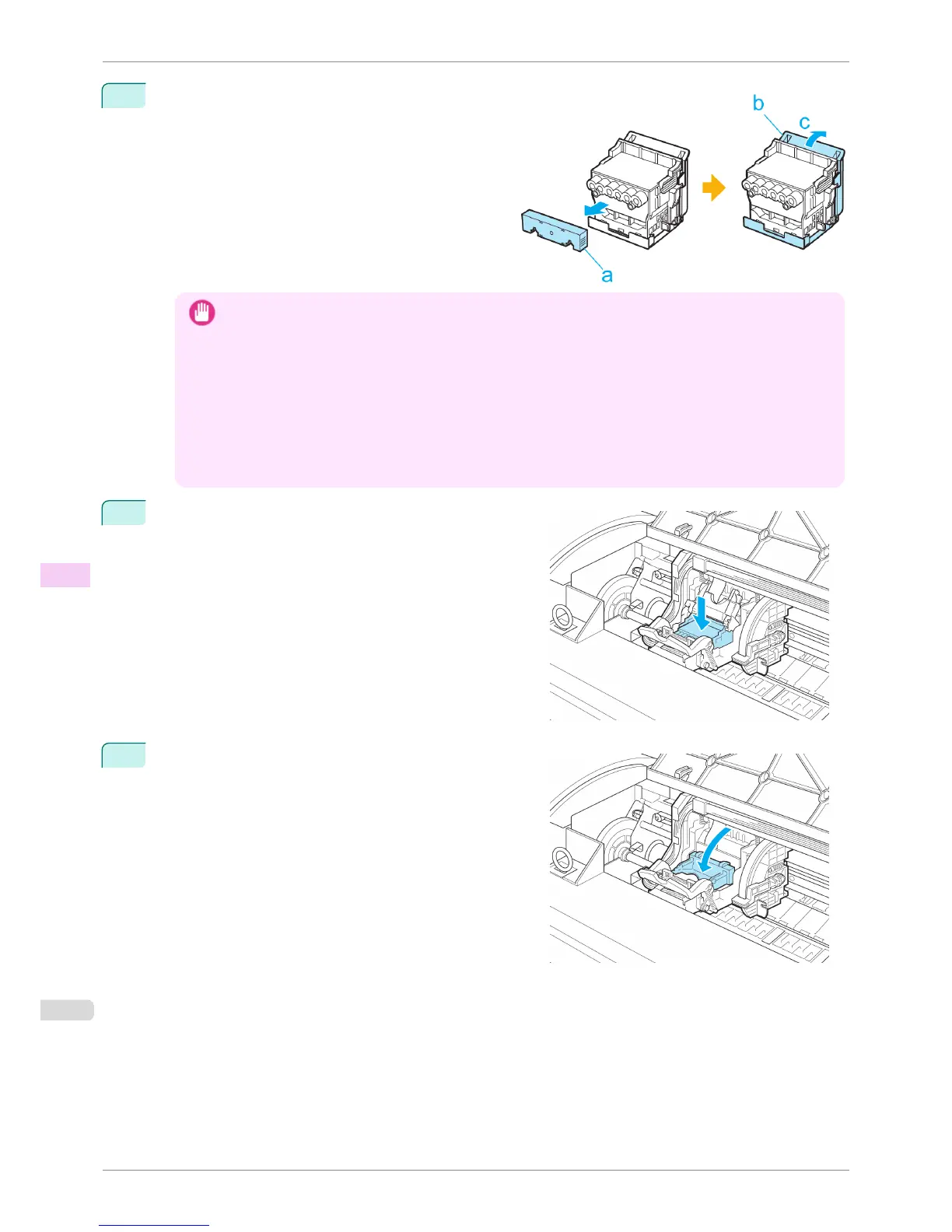 b

c

a