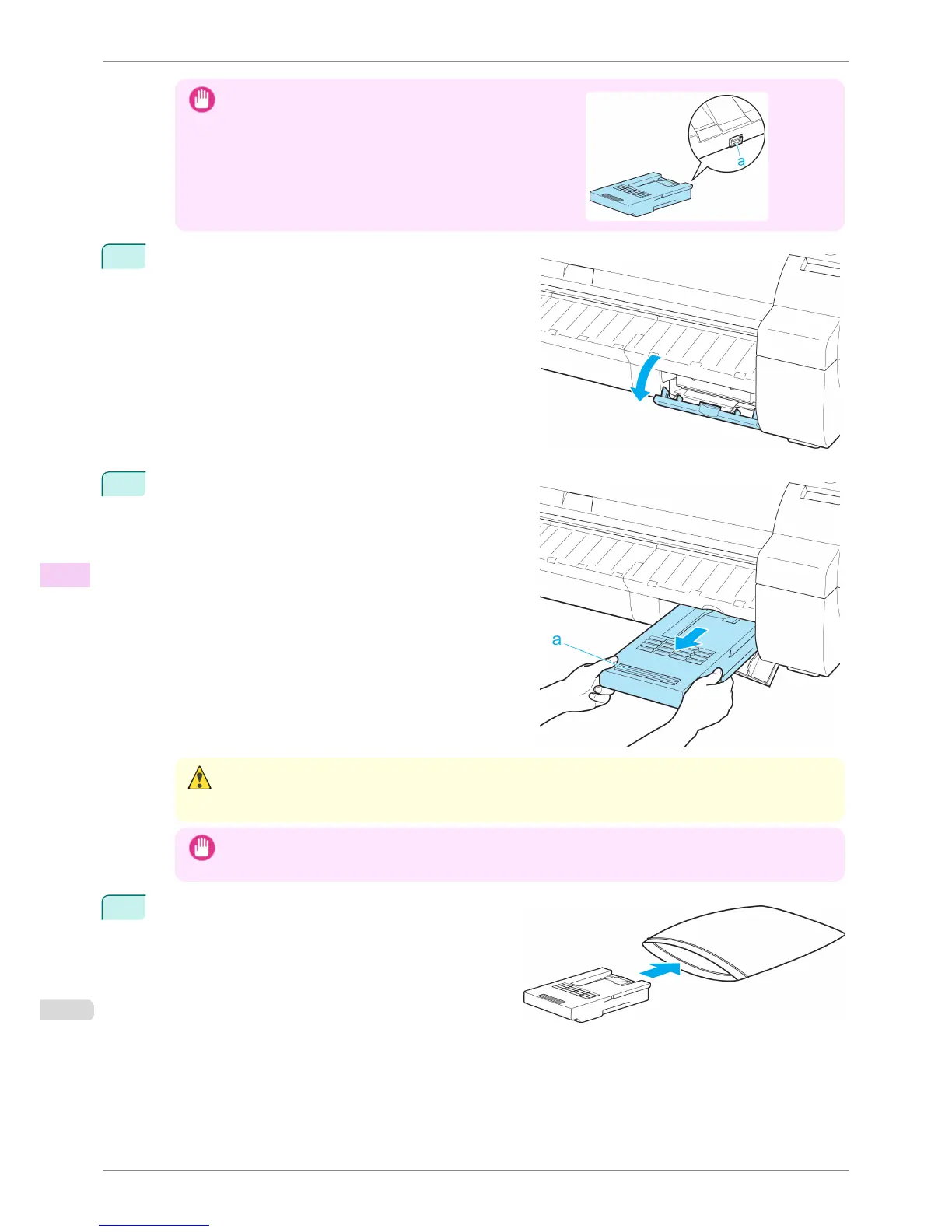 a

a