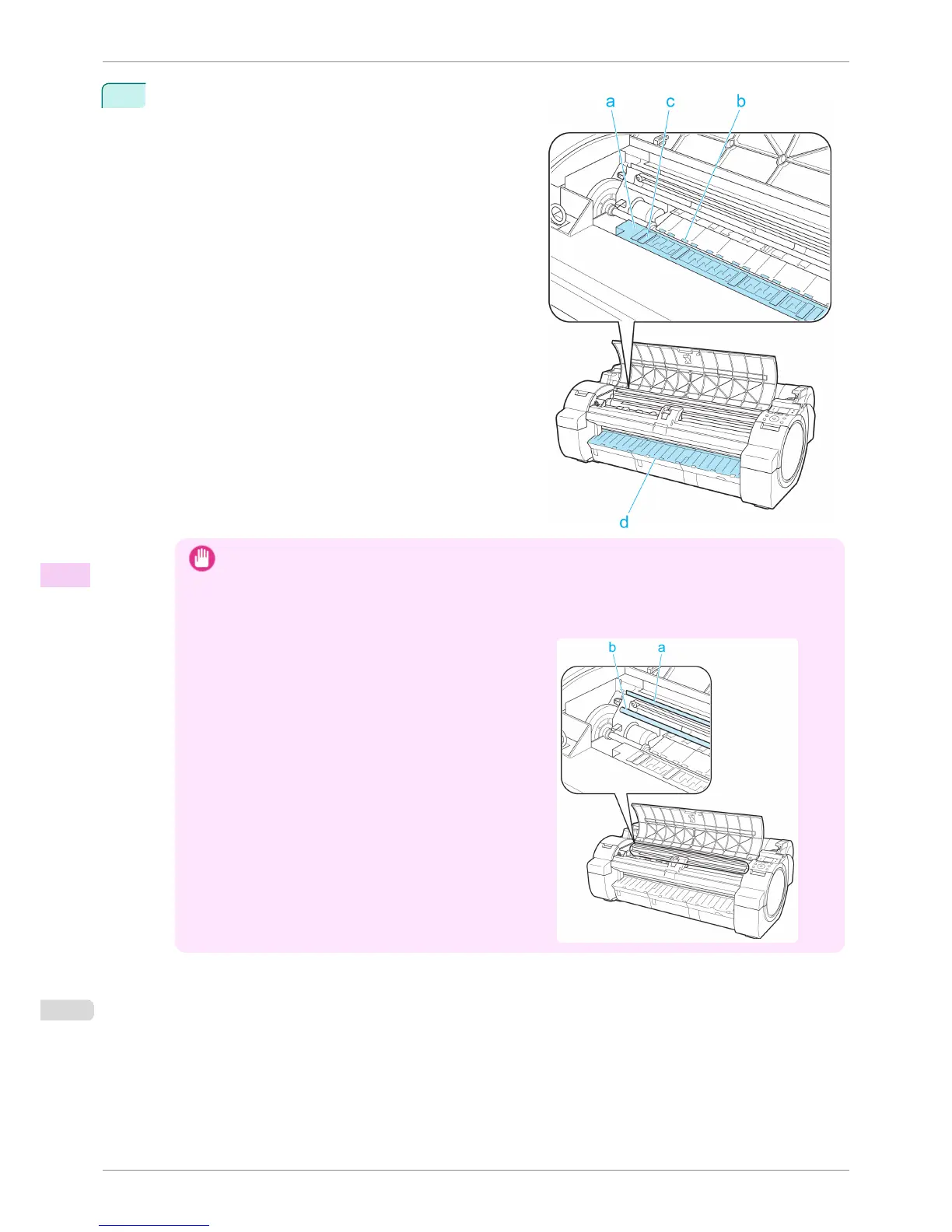 a c b

d

b a