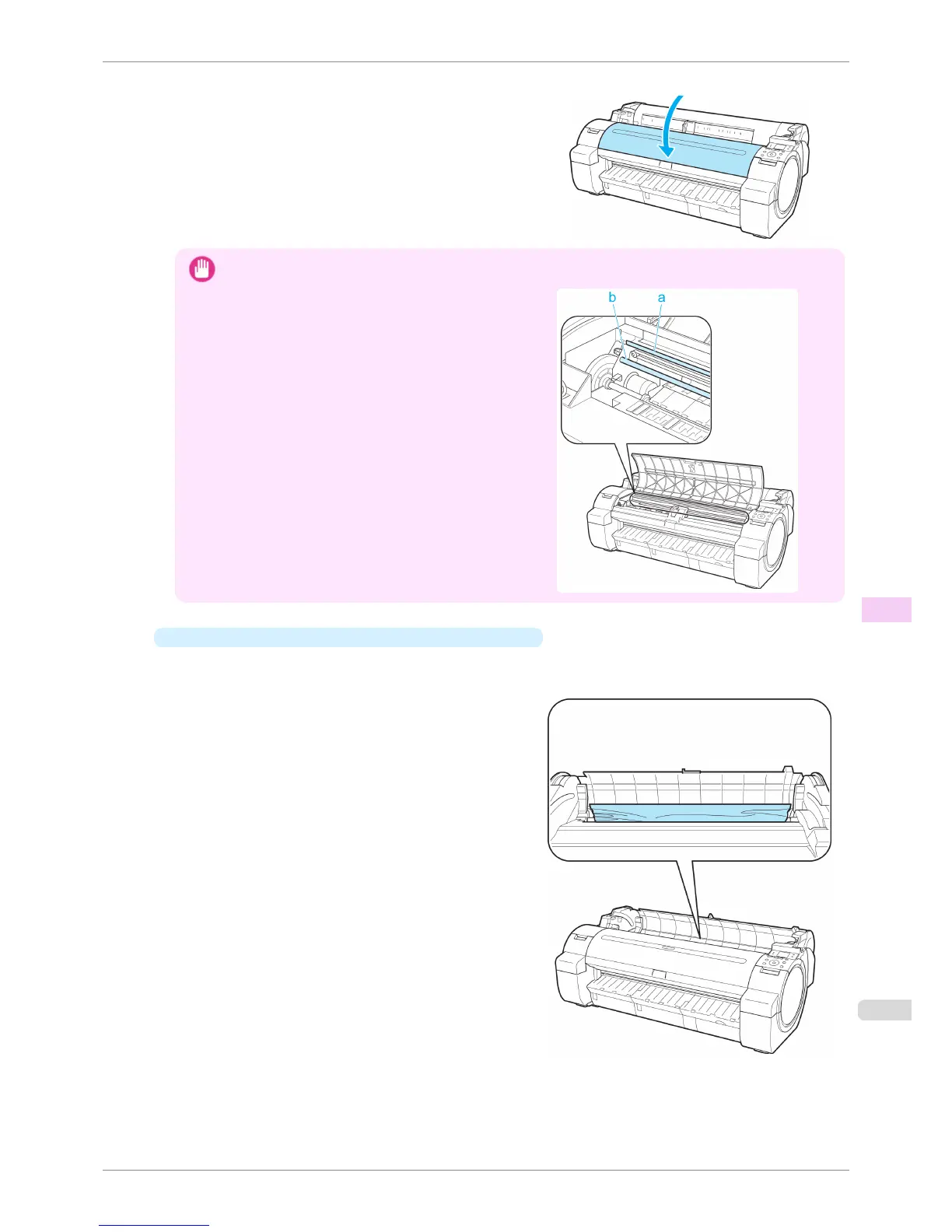 b a