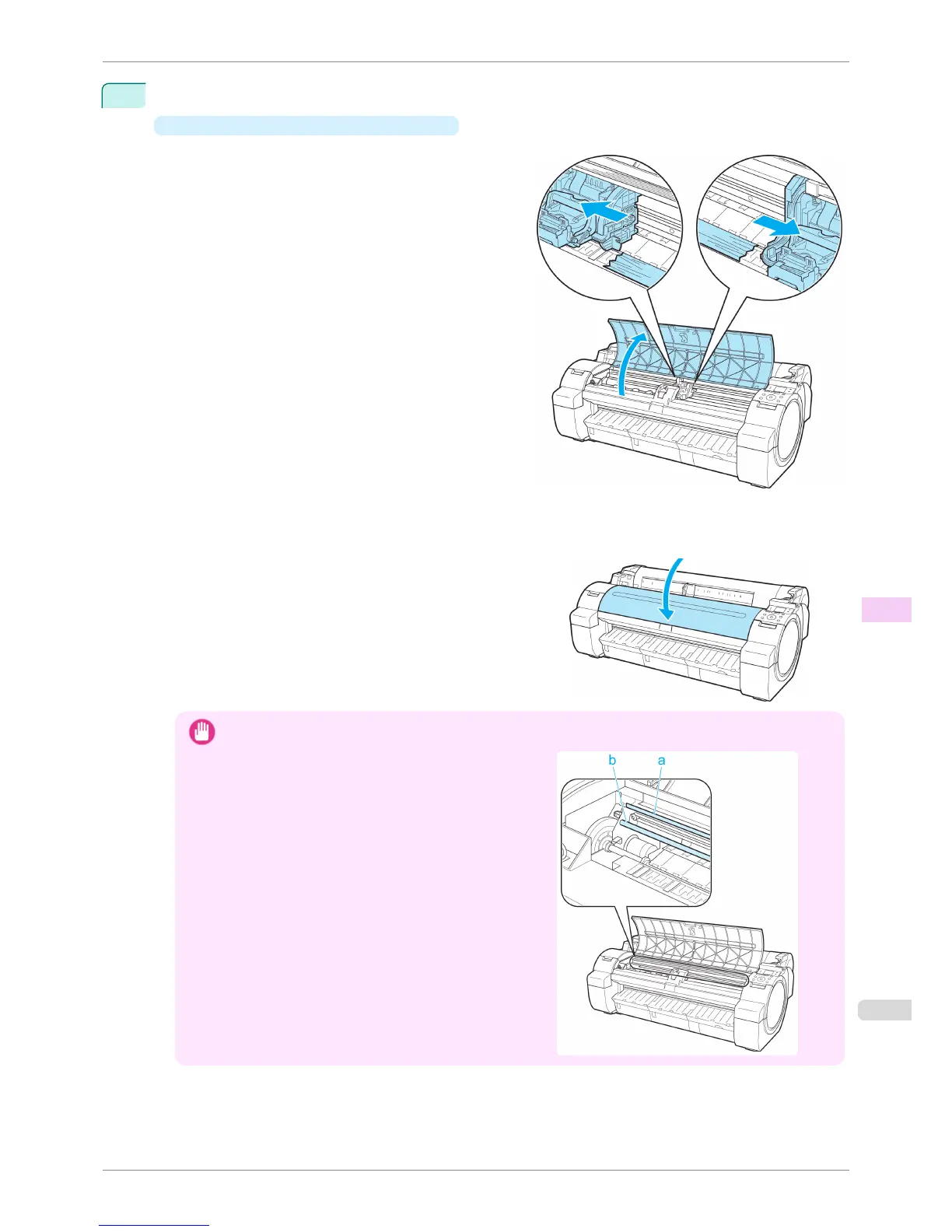 b

a