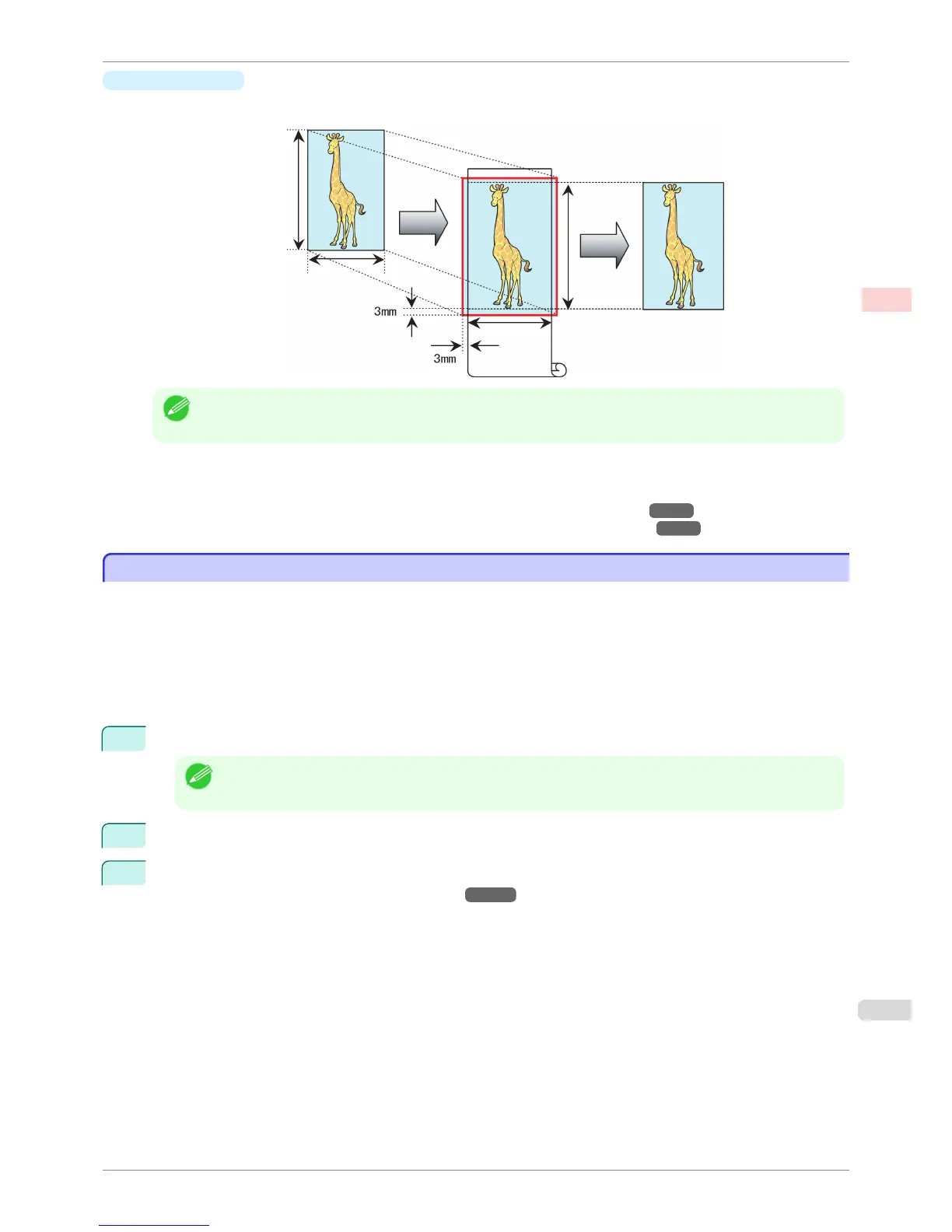 3mm

3mm