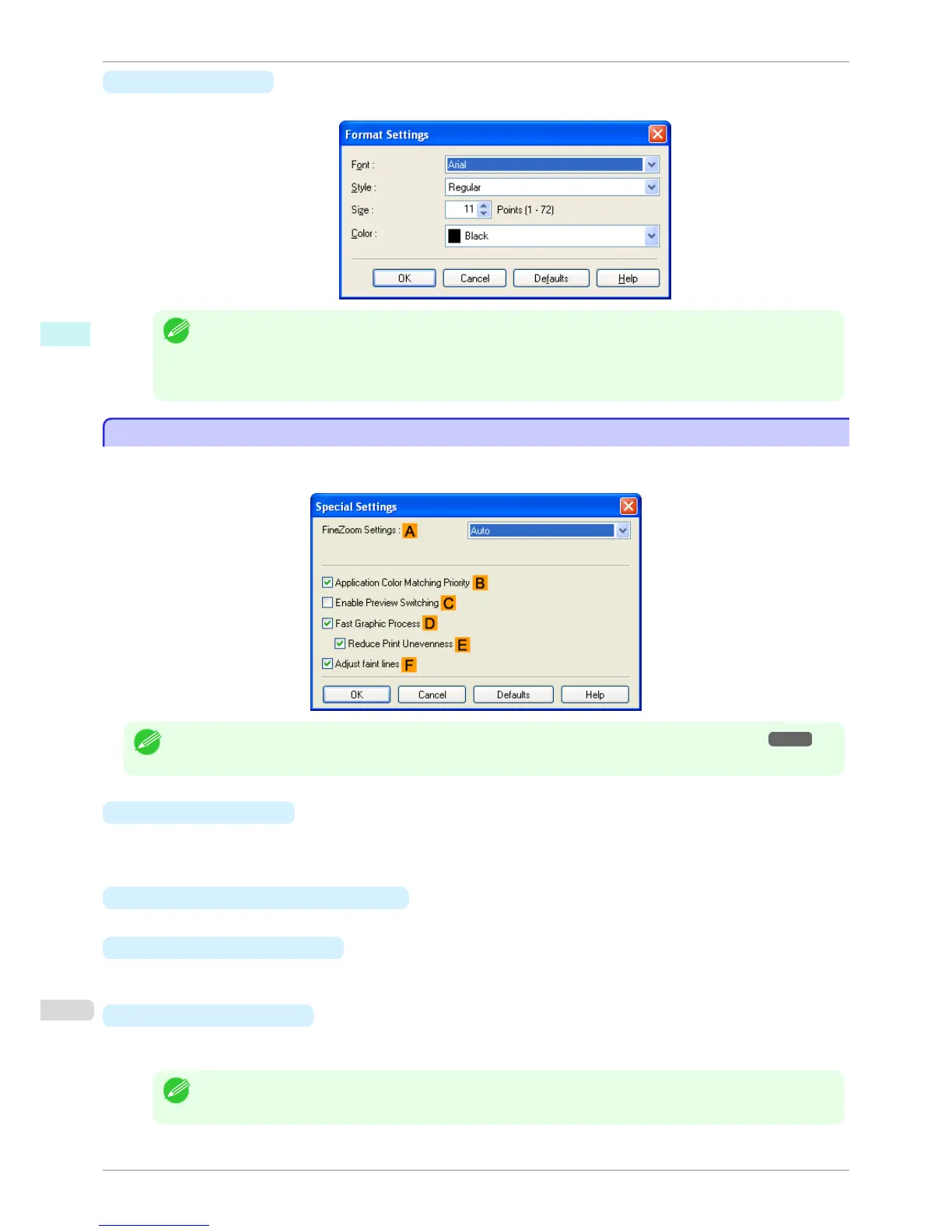 Format Settings

Font : Arial

Style : Regular

Size : 11 Points (1 - 72)

Color : Black

OK Cancel Defaults Help

Special Settings

FineZoom Settings : A Auto

Application Color Matching Priority B

Enable Preview Switching C

Fast Graphic Process D

Reduce Print Unevenness E

Adjust faint lines F

OK Cancel Defaults Help