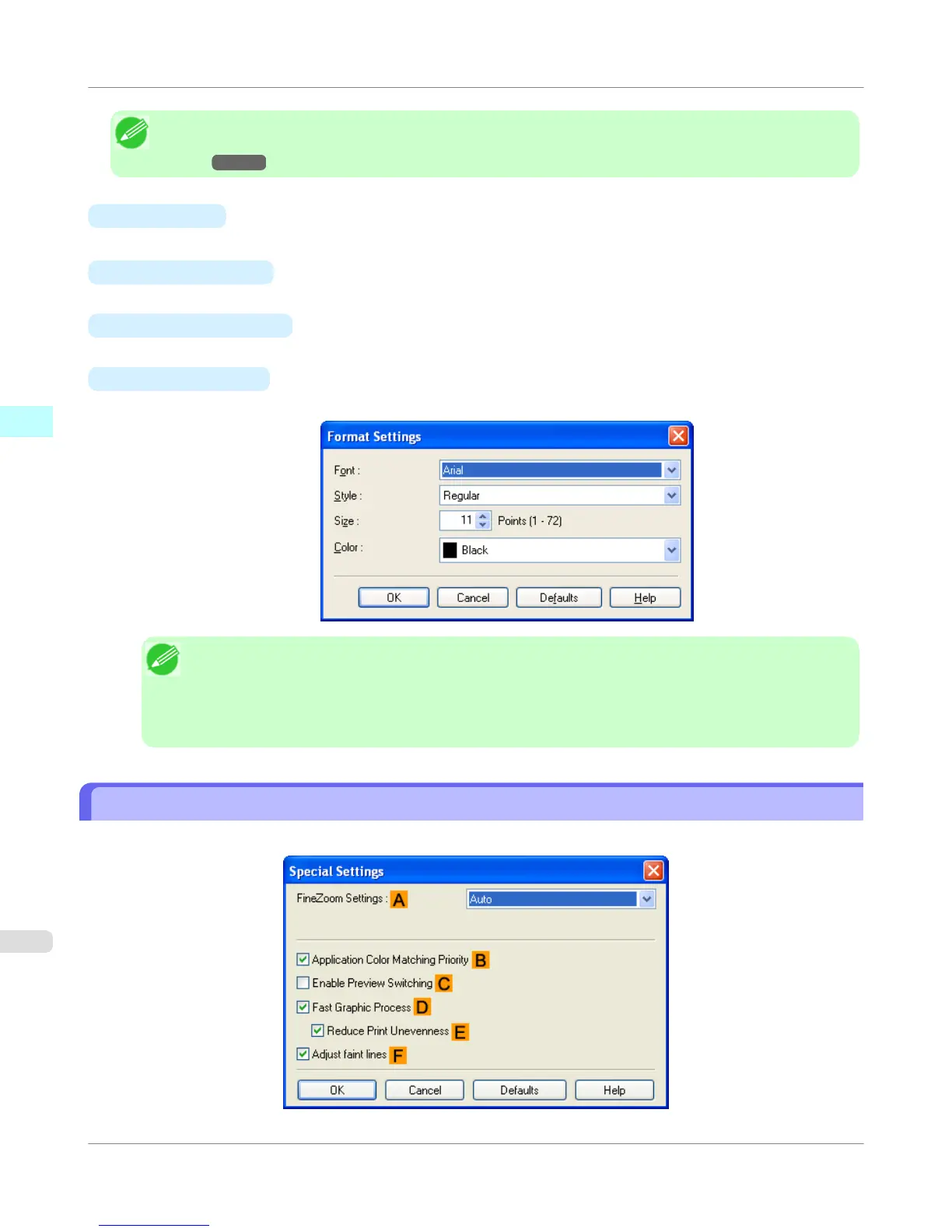 Format Settings

Font : Arial

Style : Regular

Size : 11 Points (1 - 72)

Color : Black

OK Cancel Defaults Help

Special Settings

FineZoom Settings : A Auto

Application Color Matching Priority B

Enable Preview Switching C

Fast Graphic Process D

Reduce Print Unevenness E

Adjust faint lines F

OK Cancel Defaults Help