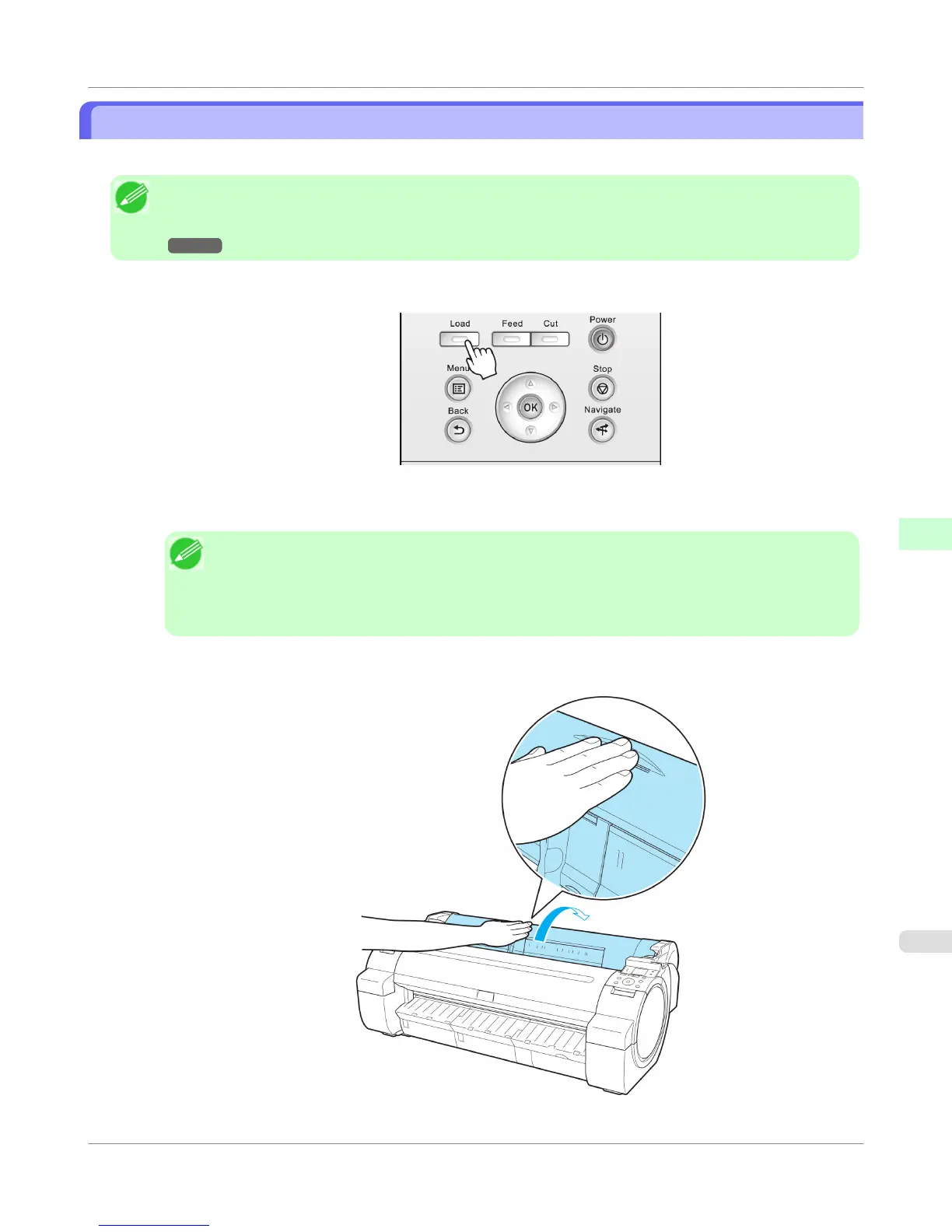 Load

Feed

Cut

Power

Menu

Stop

OK

Back

Navigate