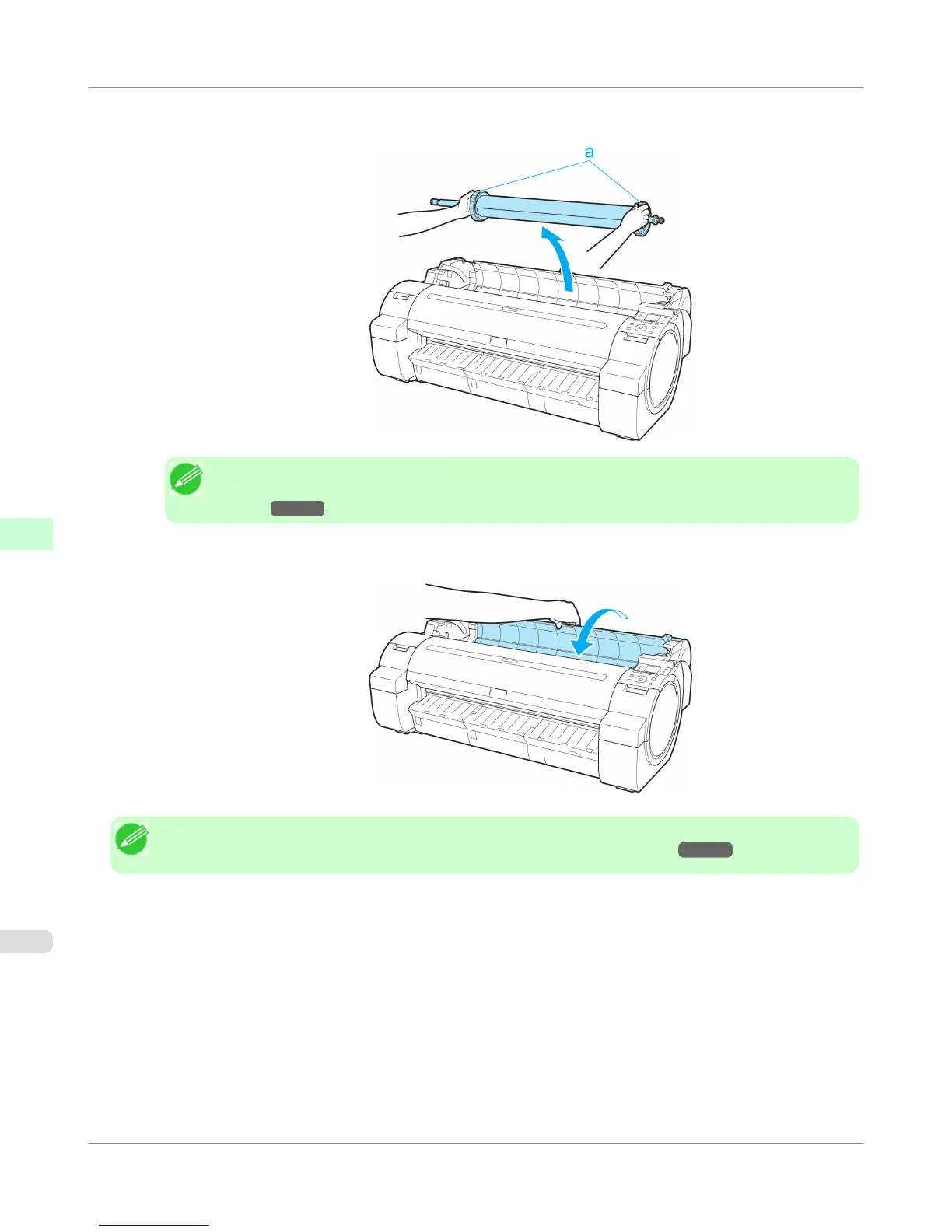 a