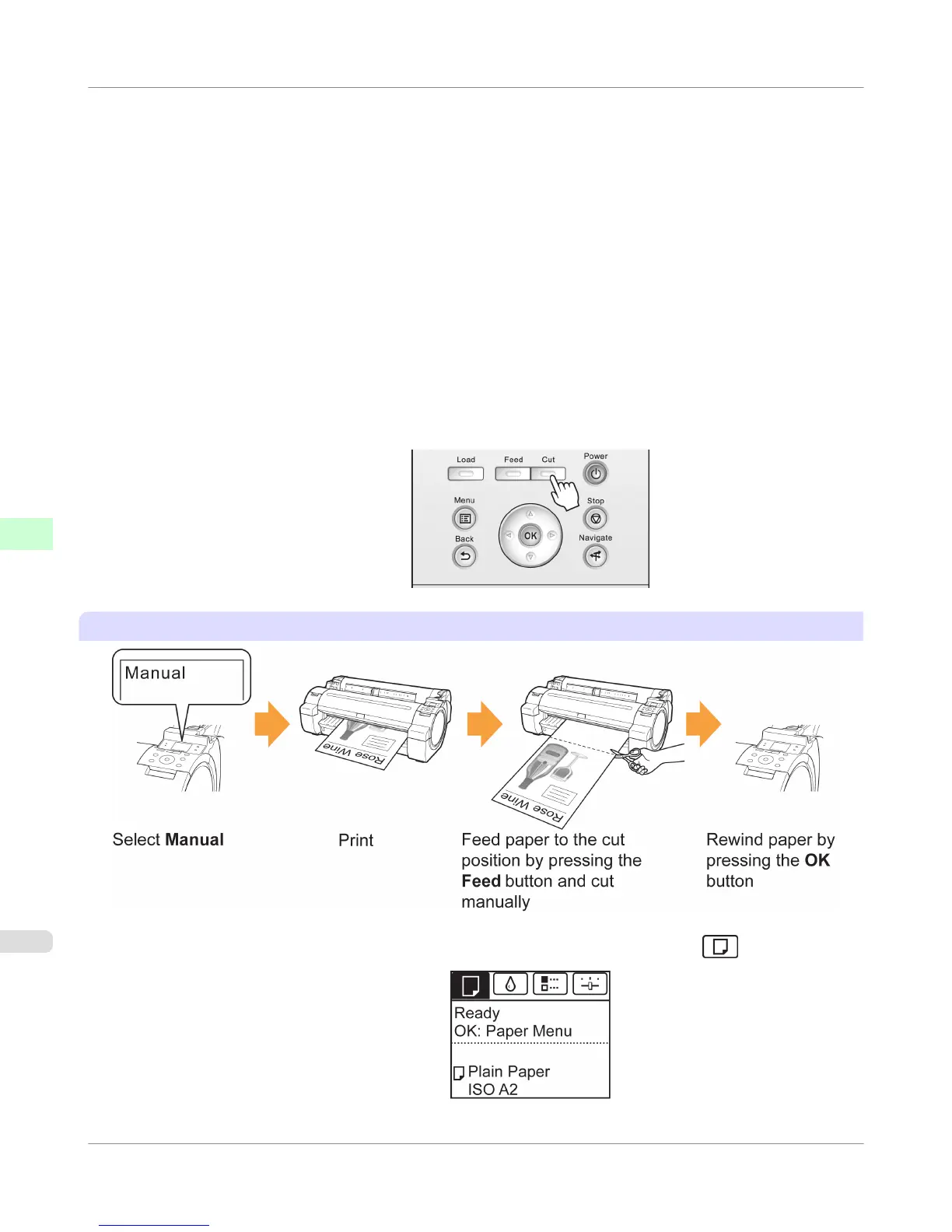 Load

Feed

Cut

Power

Menu

Stop

Back

OK

Navigate

Manual

Rose Wine

Rose Wine

Select **Manual**

Print

Feed paper to the cut position by pressing the **Feed** button and cut manually

Rewind paper by pressing the **OK** button

Ready
OK: Paper Menu

Plain Paper
ISO A2