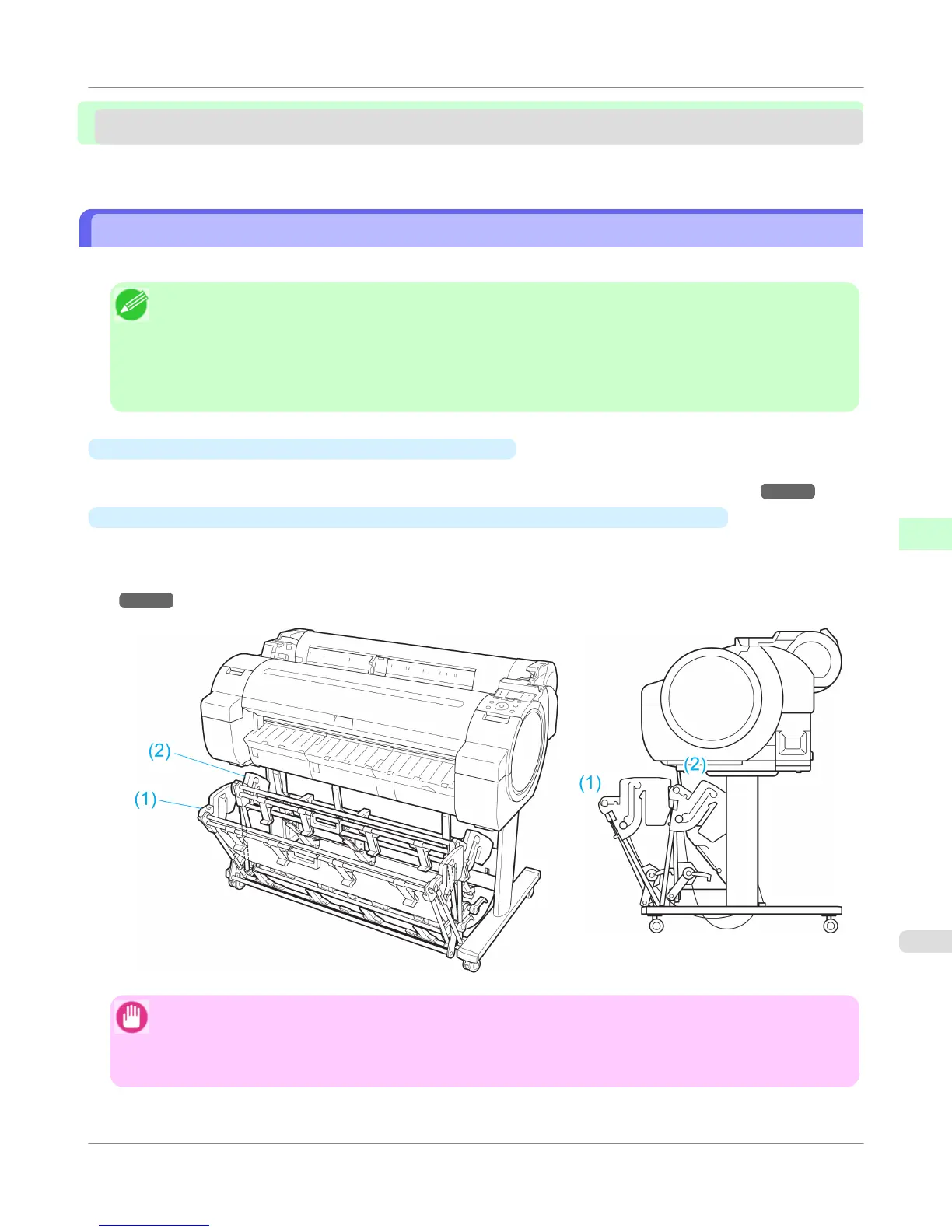 (2)

(1)

(1)

(2)