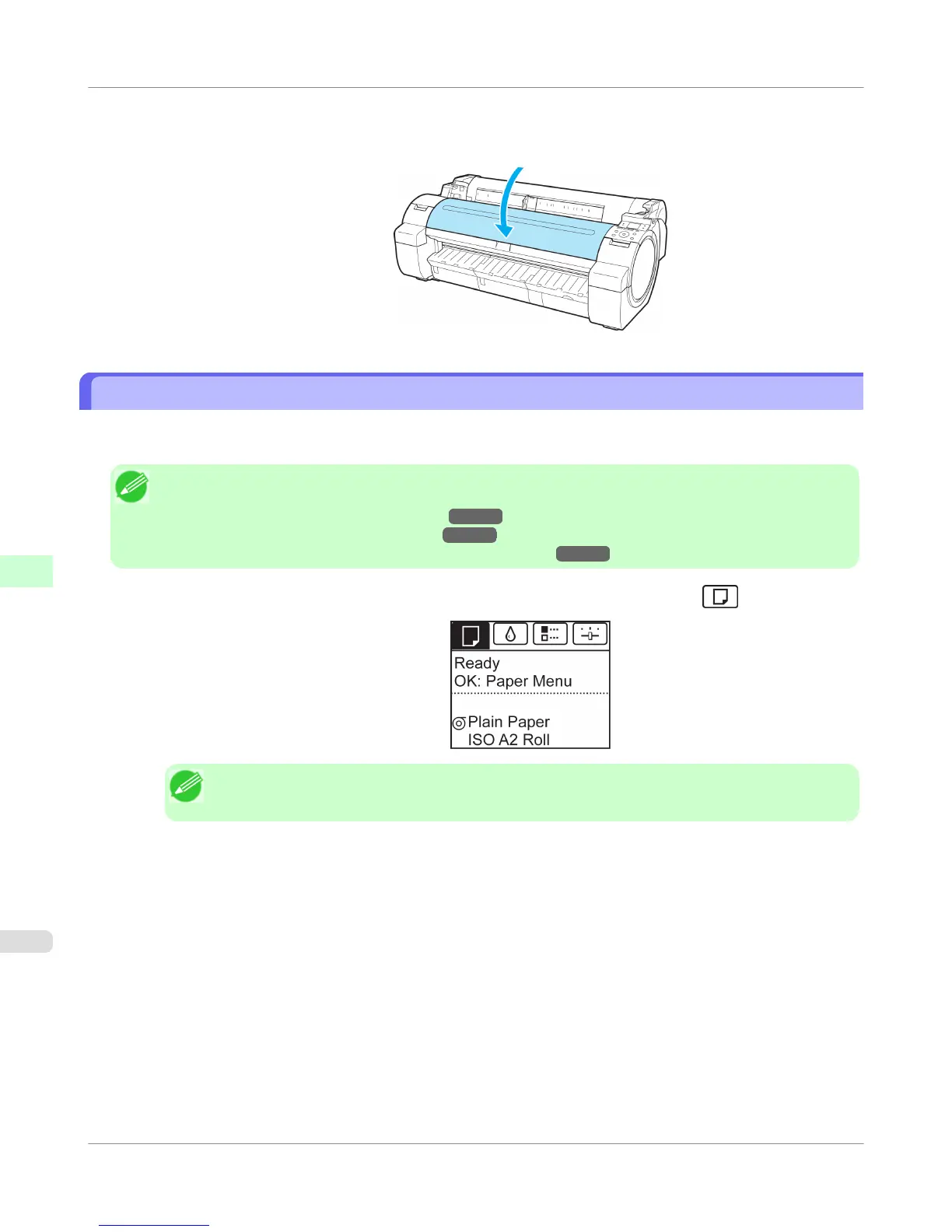 Ready
OK: Paper Menu

Plain Paper
ISO A2 Roll