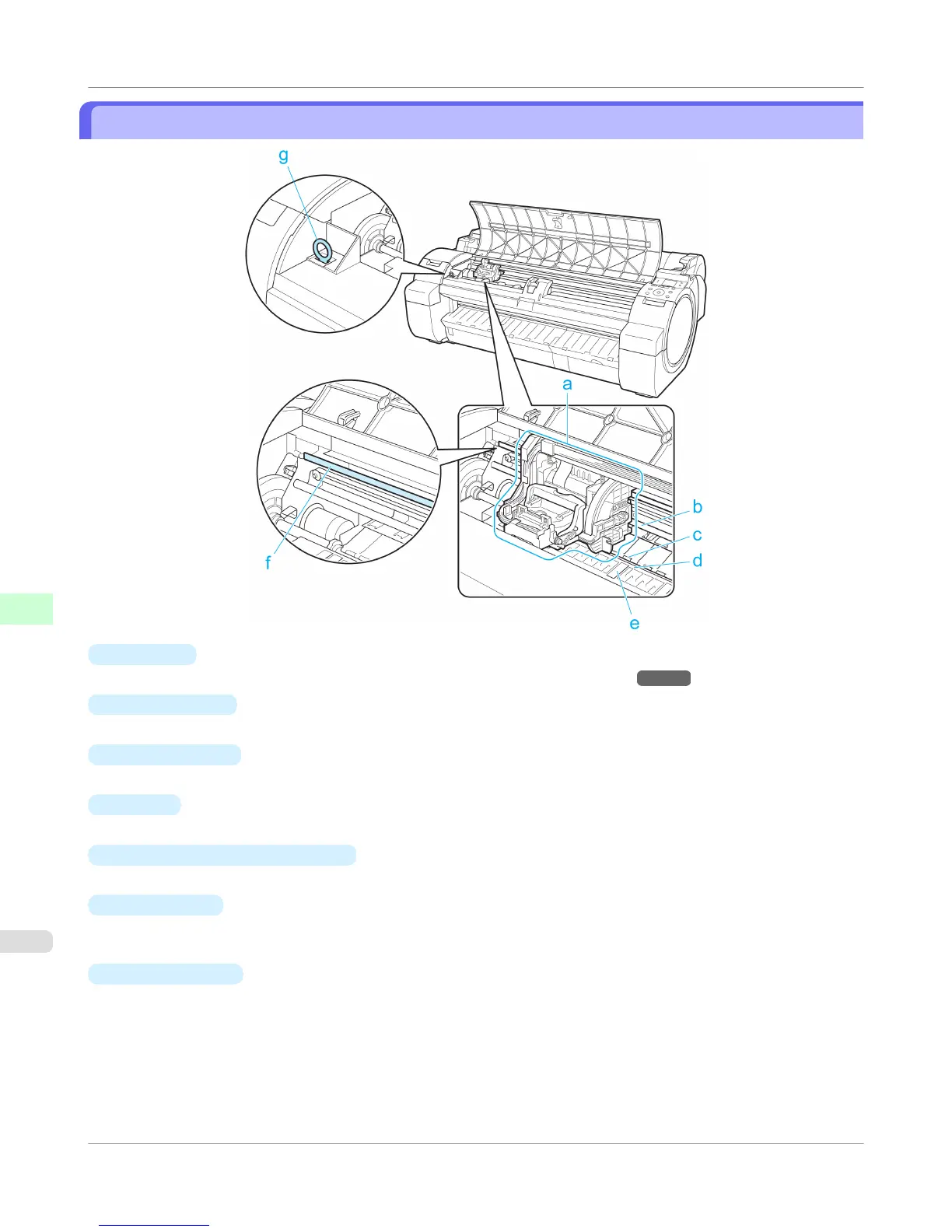 g

a

b

c

d

e

f