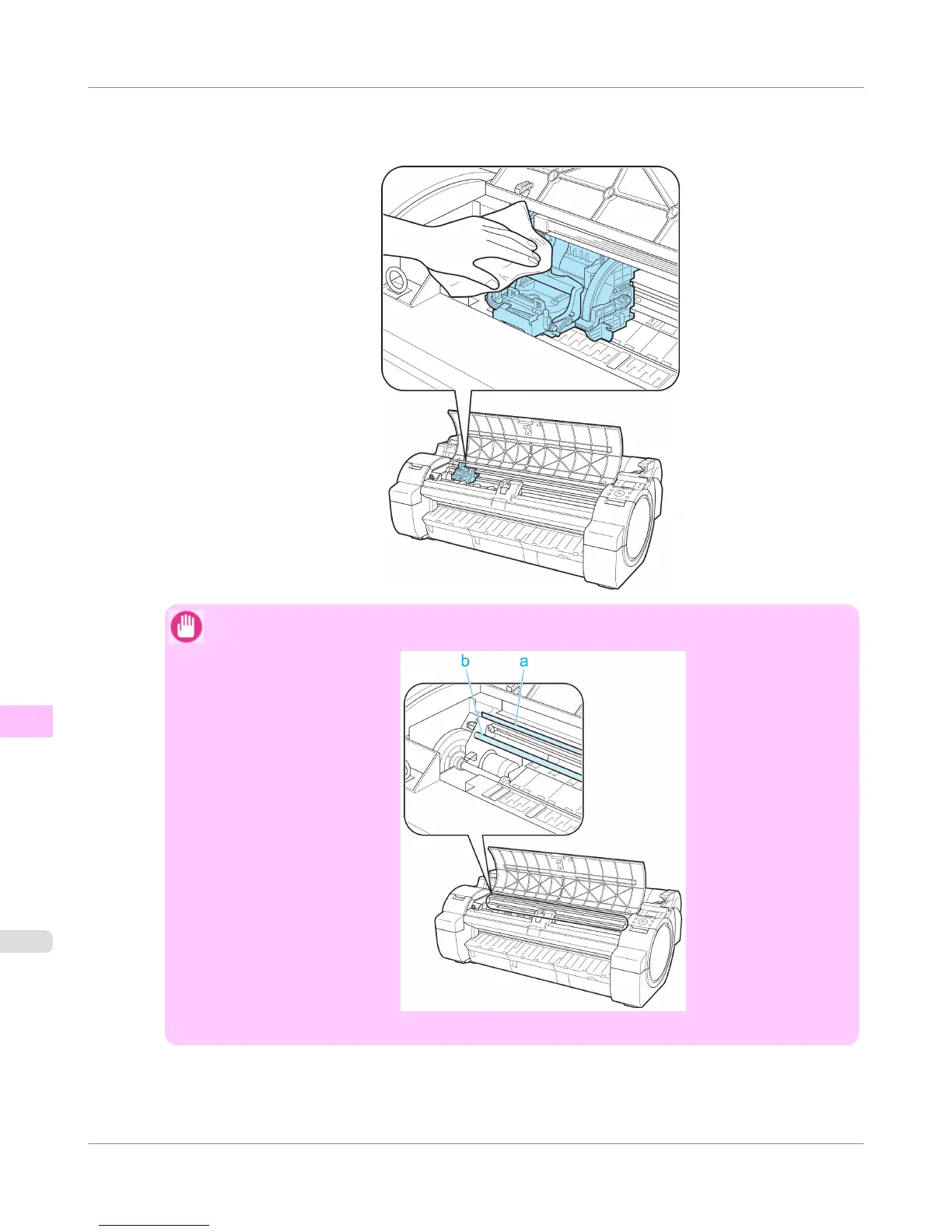 b a