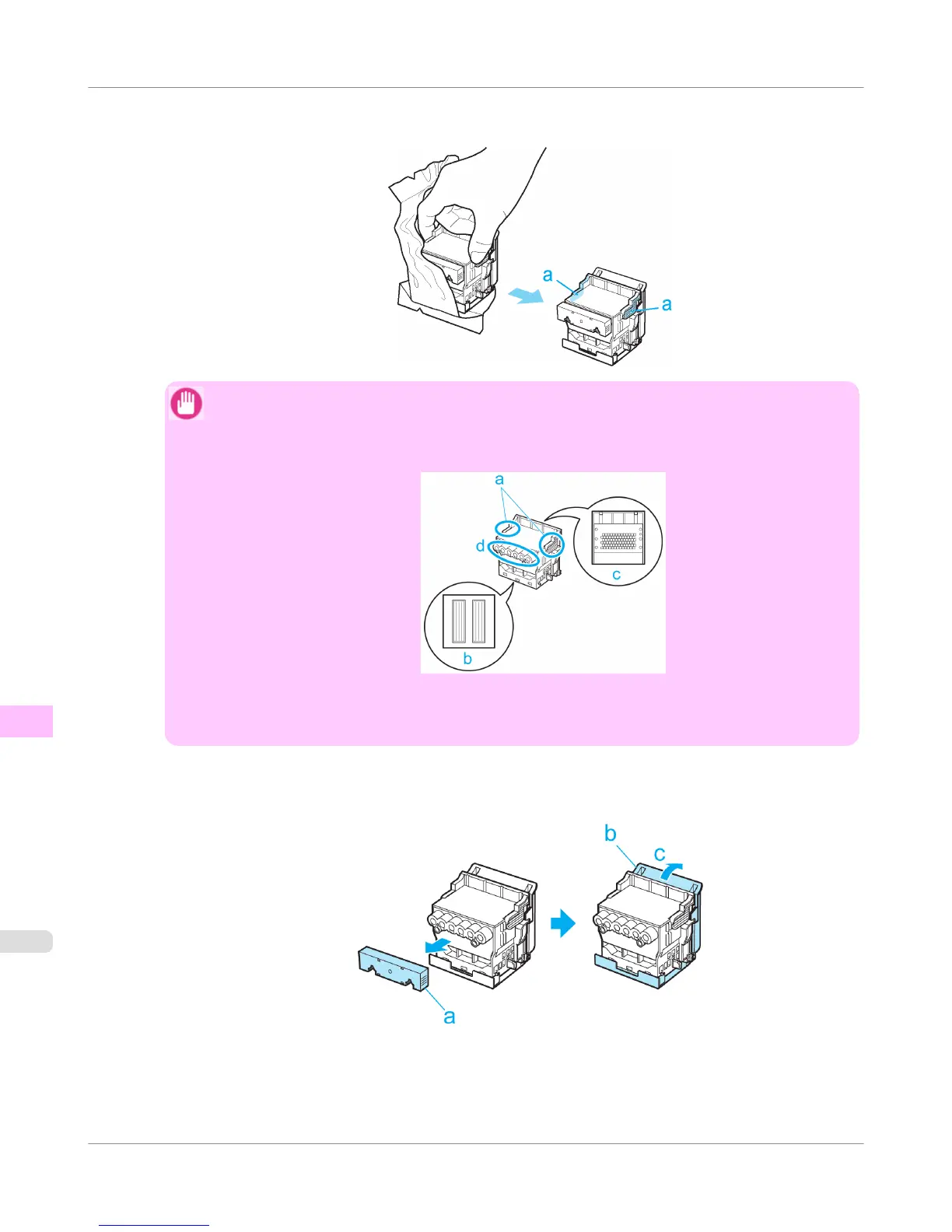 a

a

a

d

c

b

b

c

a