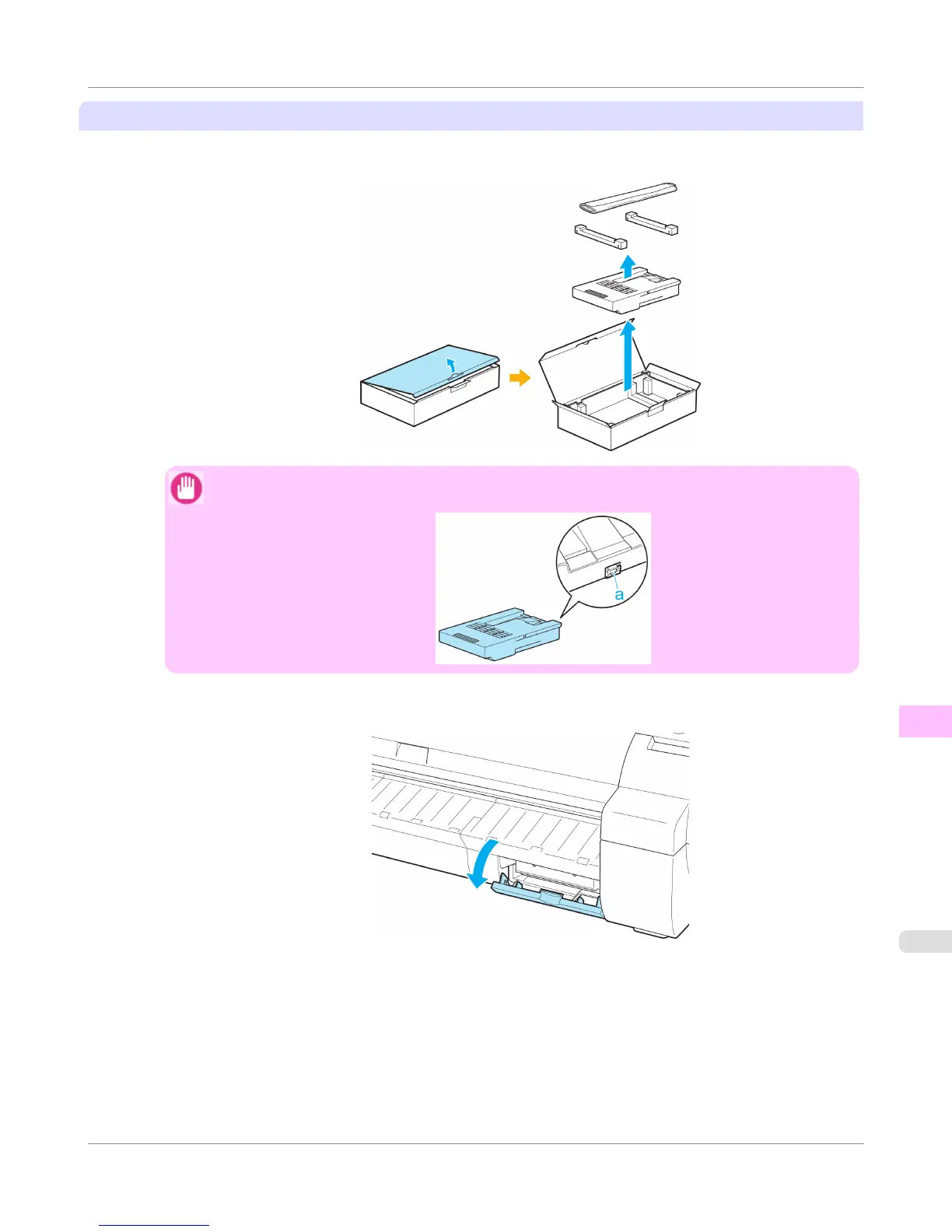 a