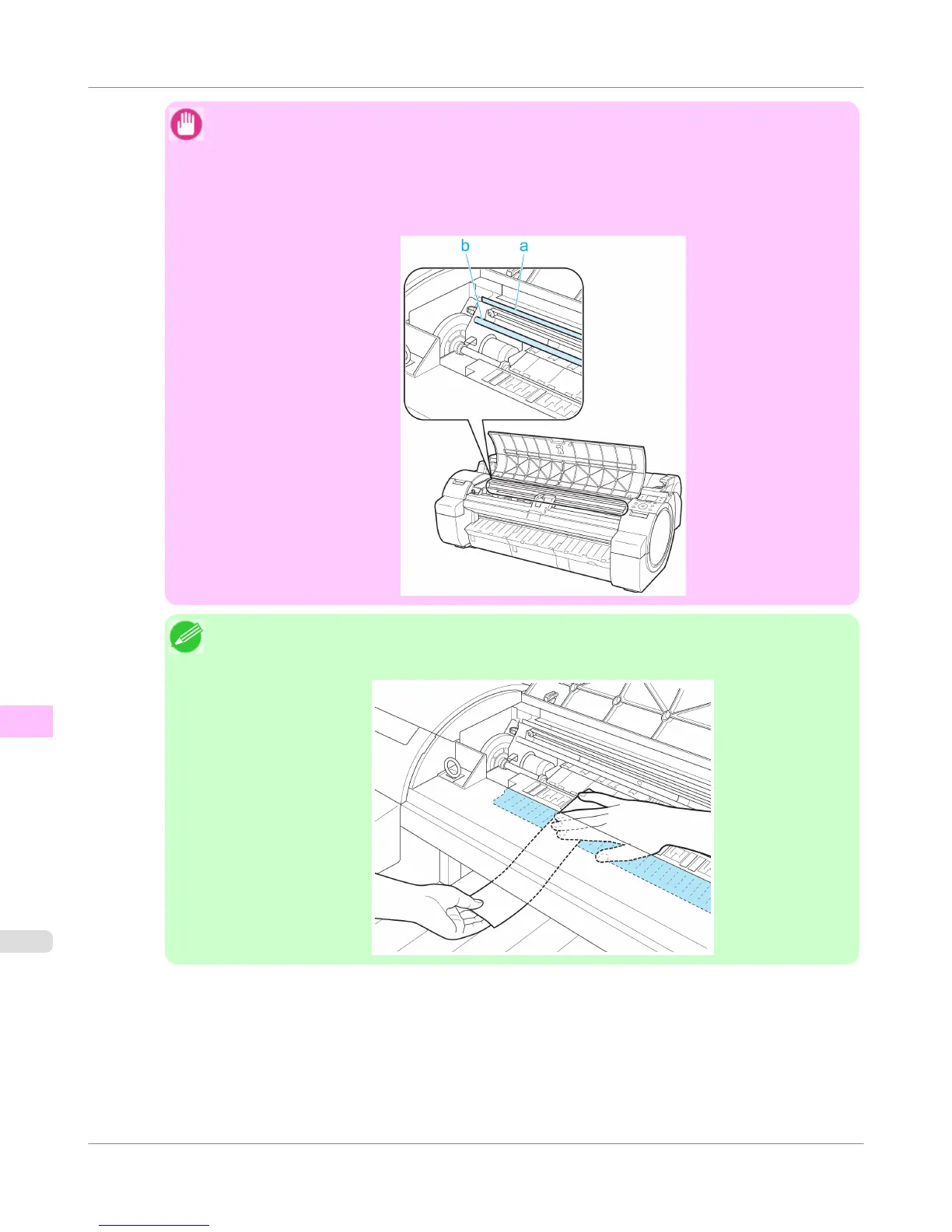 b
a