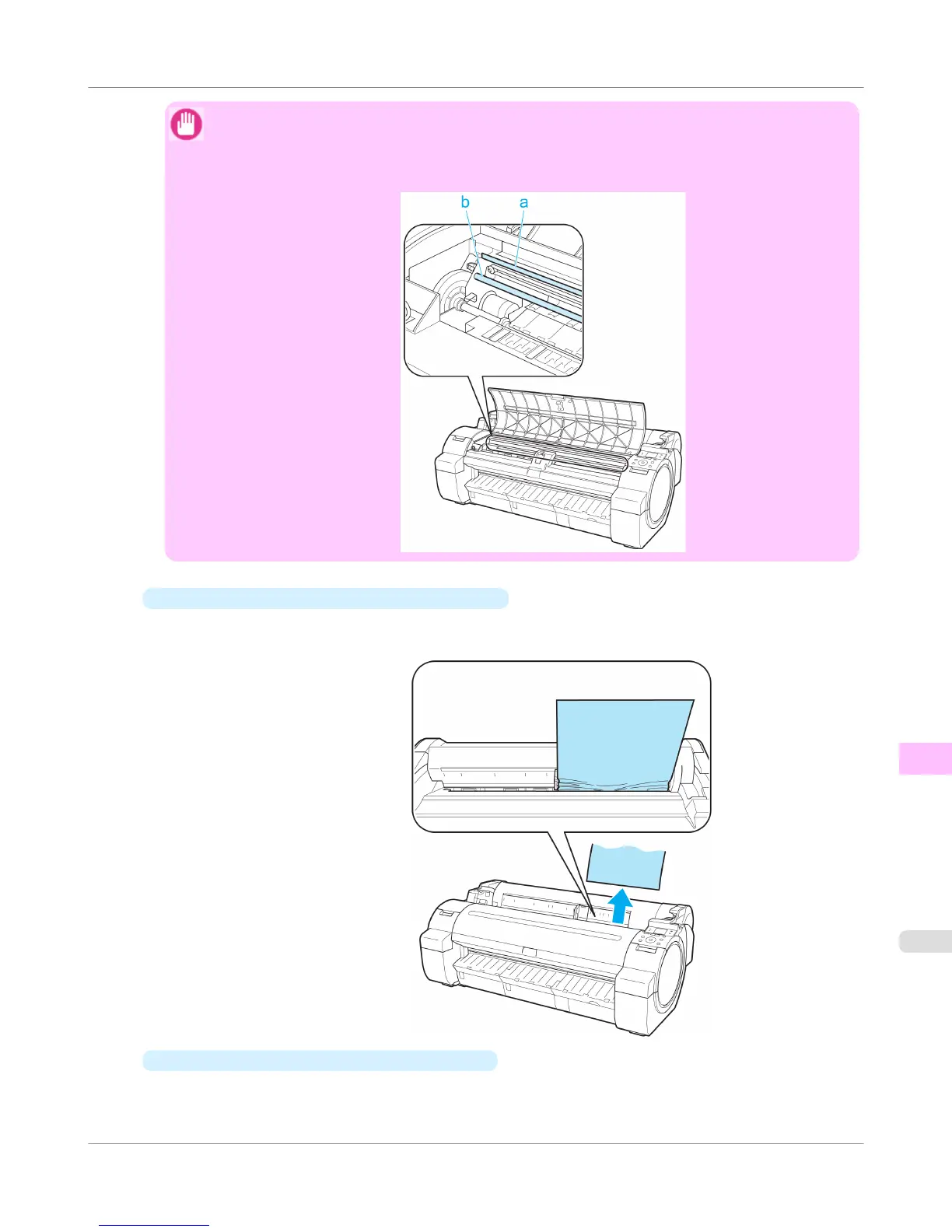 b a