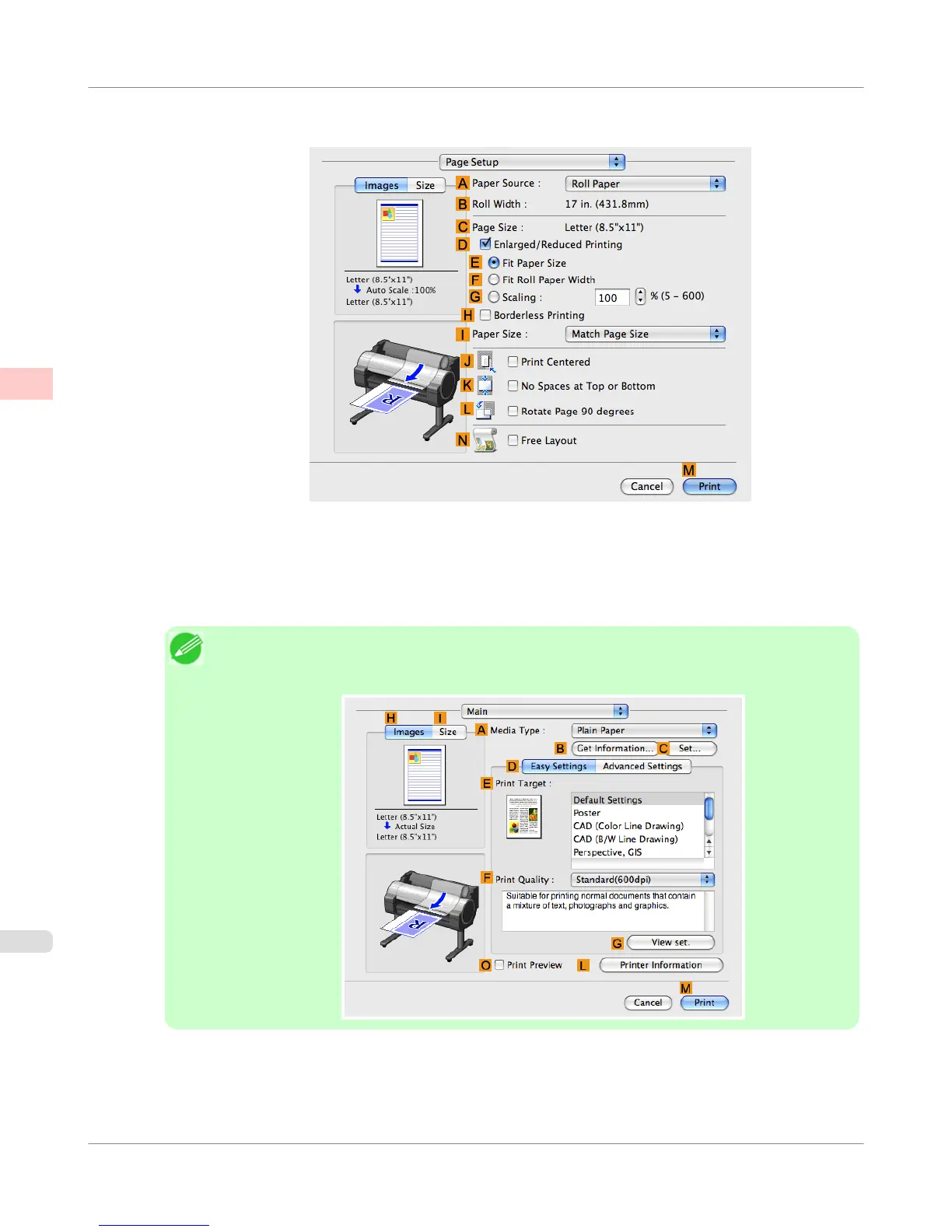 Page Setup

Images Size

Letter (8.5"x11")
Auto Scale :100%
Letter (8.5"x11")

A Paper Source : Roll Paper
B Roll Width : 17 in. (431.8mm)
C Page Size : Letter (8.5"x11")
D Enlarged/Reduced Printing
E Fit Paper Size
F Fit Roll Paper Width
G Scaling : 100 % (5 – 600)
H Borderless Printing
I Paper Size : Match Page Size
J Print Centered
K No Spaces at Top or Bottom
L Rotate Page 90 degrees
N Free Layout

M
Cancel Print

Main

H I
Images Size

Letter (8.5"x11")
Actual Size
Letter (8.5"x11")

A Media Type : Plain Paper
B Get Information... C Set...
D Easy Settings Advanced Settings
E Print Target :
Default Settings
Poster
CAD (Color Line Drawing)
CAD (B/W Line Drawing)
Perspective, GIS
F Print Quality : Standard(600dpi)
Suitable for printing normal documents that contain a mixture of text, photographs and graphics.
G View set.
O Print Preview L Printer Information

M
Cancel Print