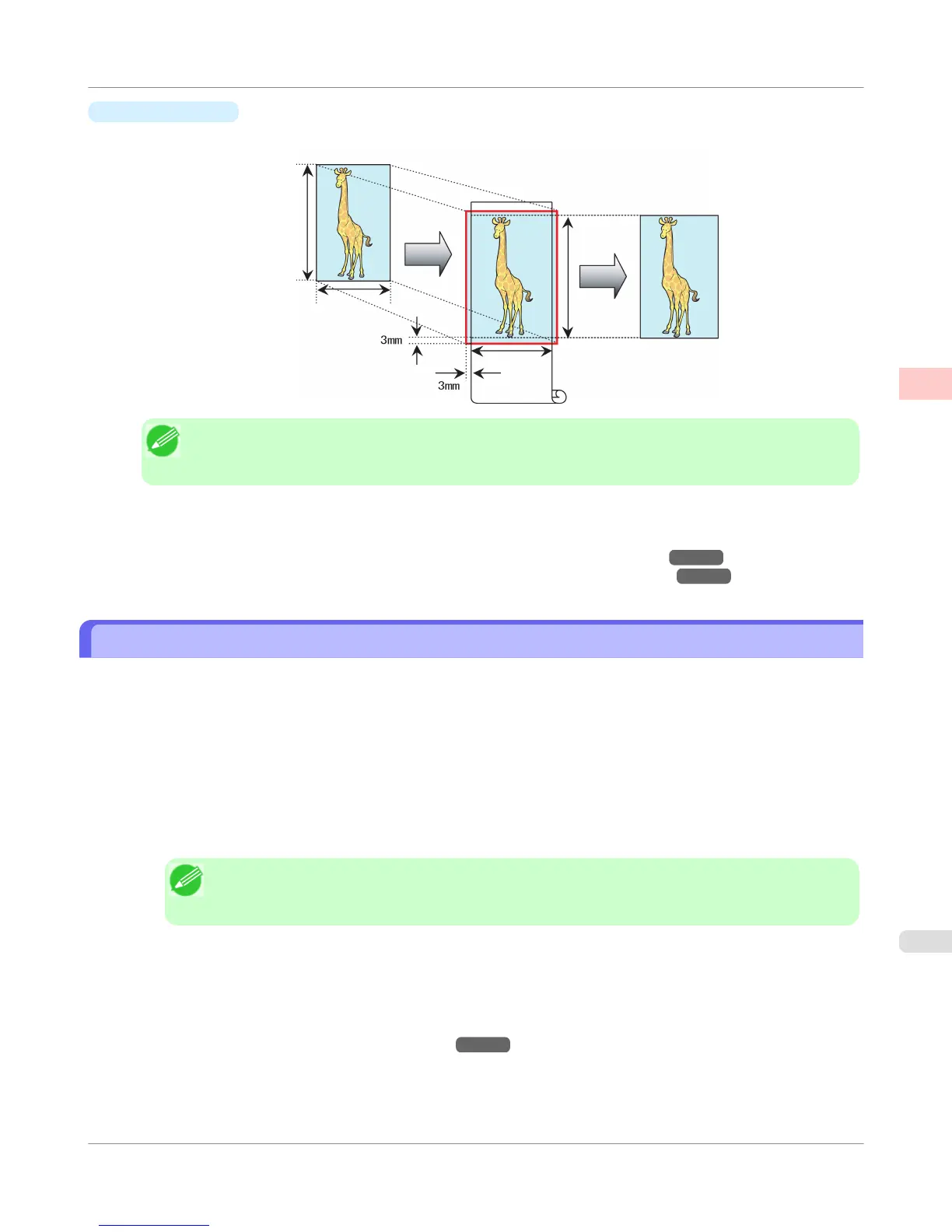 3mm

3mm