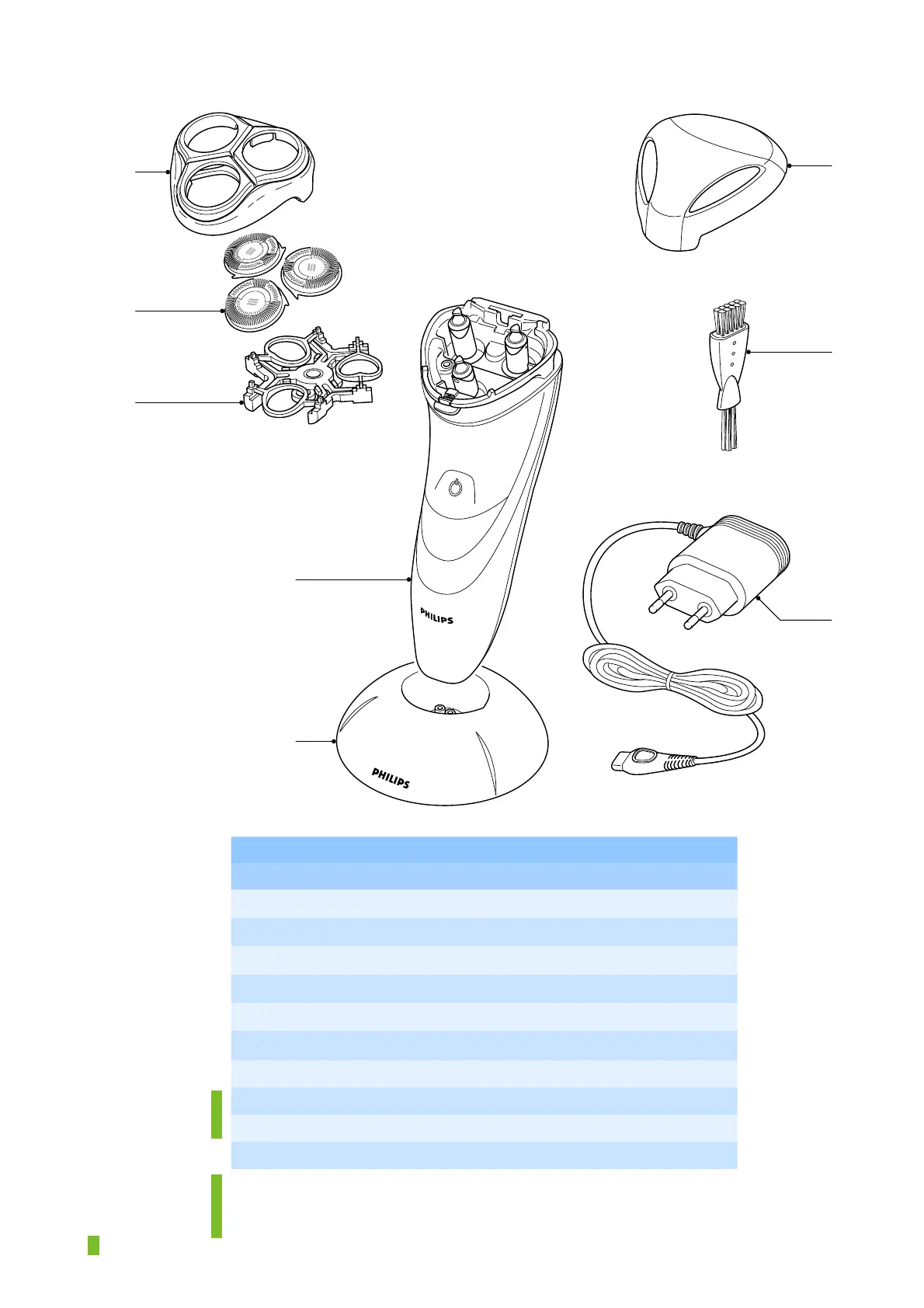 PHILIPS

PHILIPS