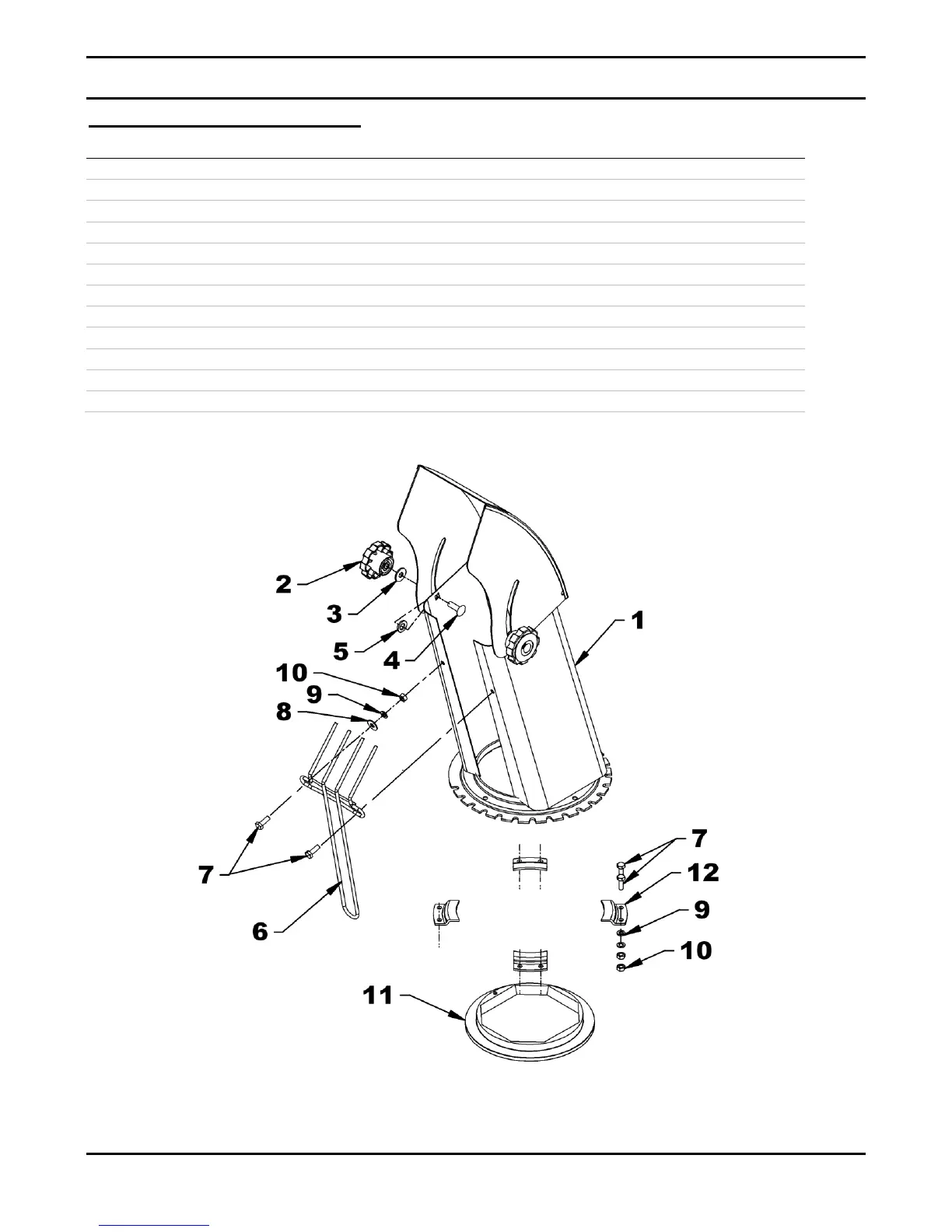 2
3
5
4
1
10
9
8
7
6
7
12
9
10
11