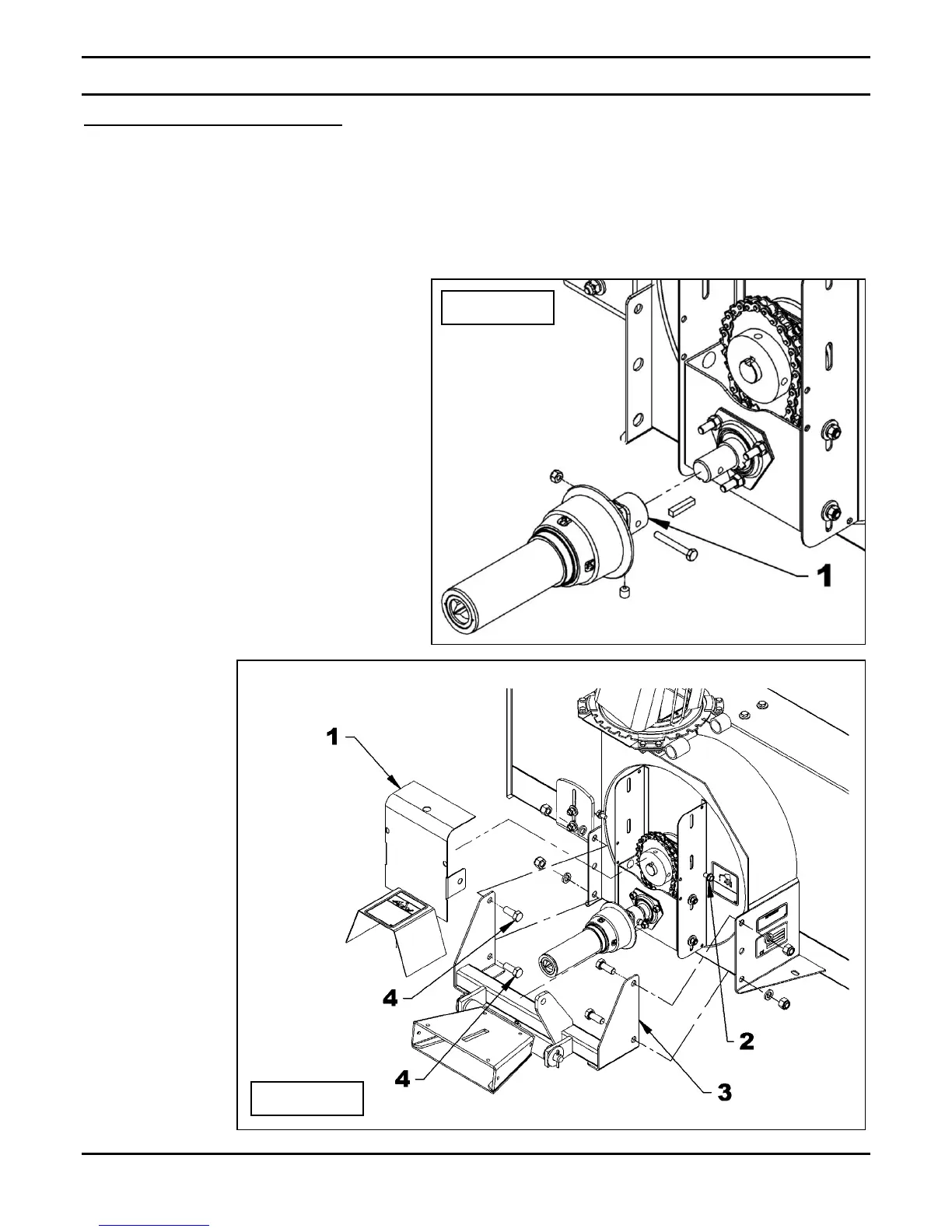 1

1

4

4

2

3