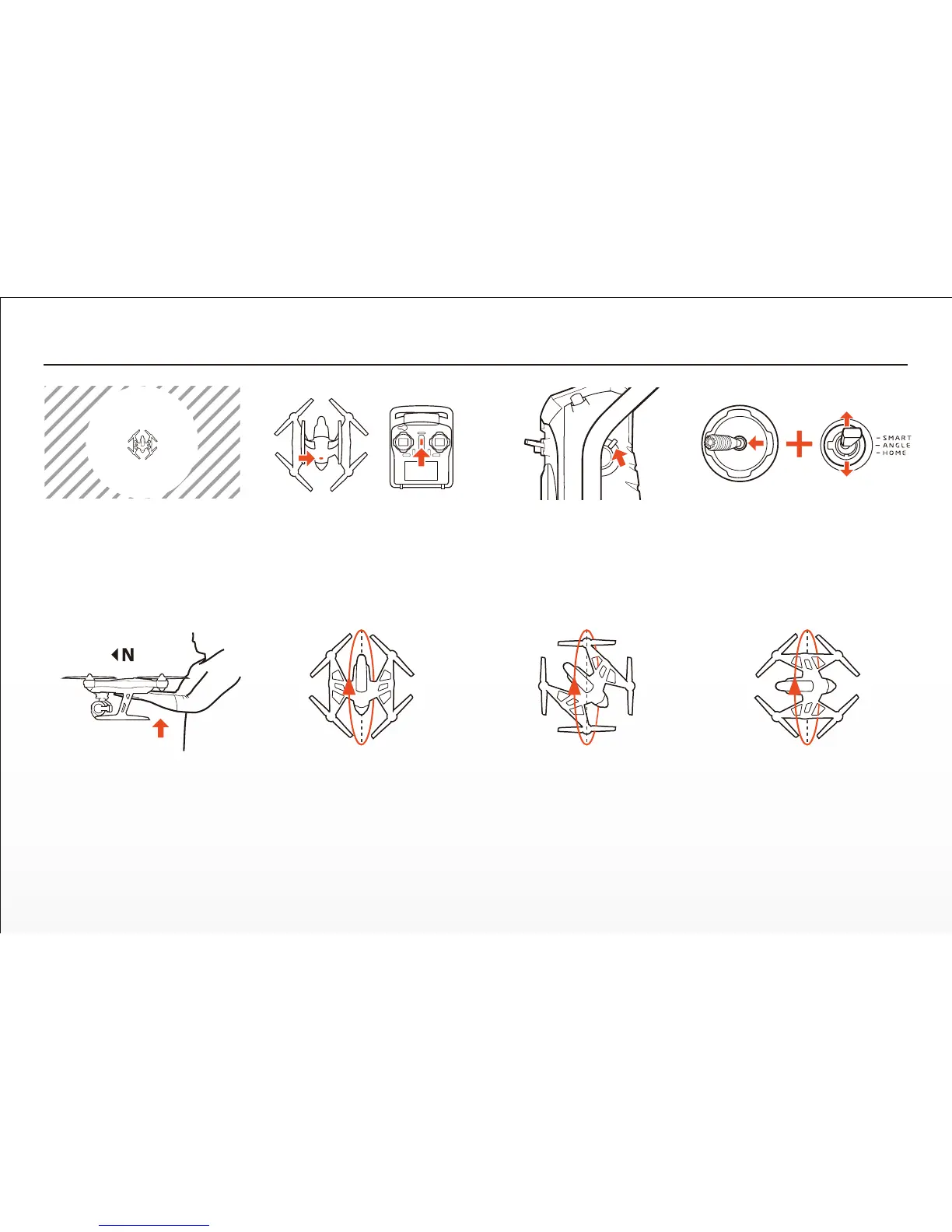 SMART
ANGLE
HOME

N