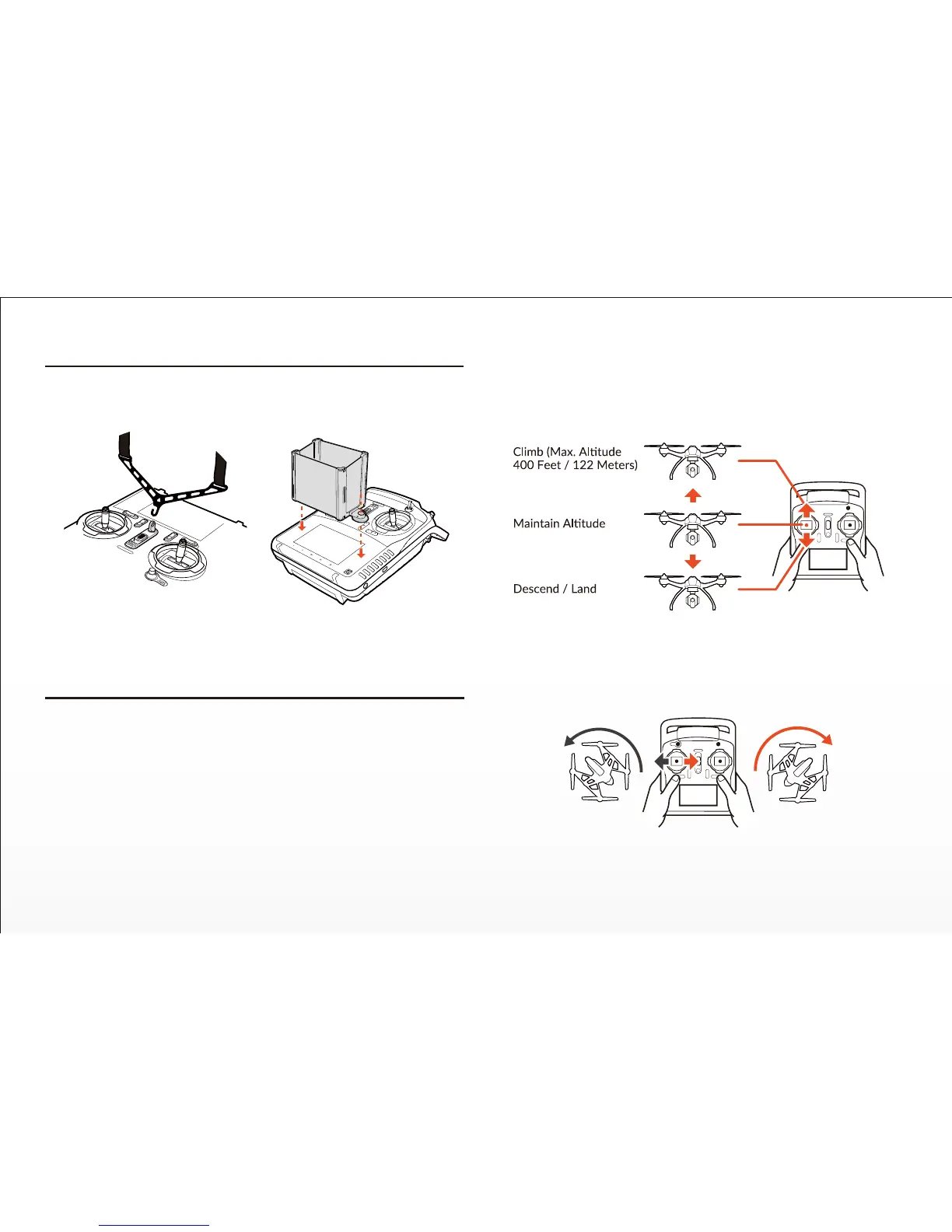 Climb (Max. Altitude 400 Feet / 122 Meters)

Maintain Altitude

Descend / Land