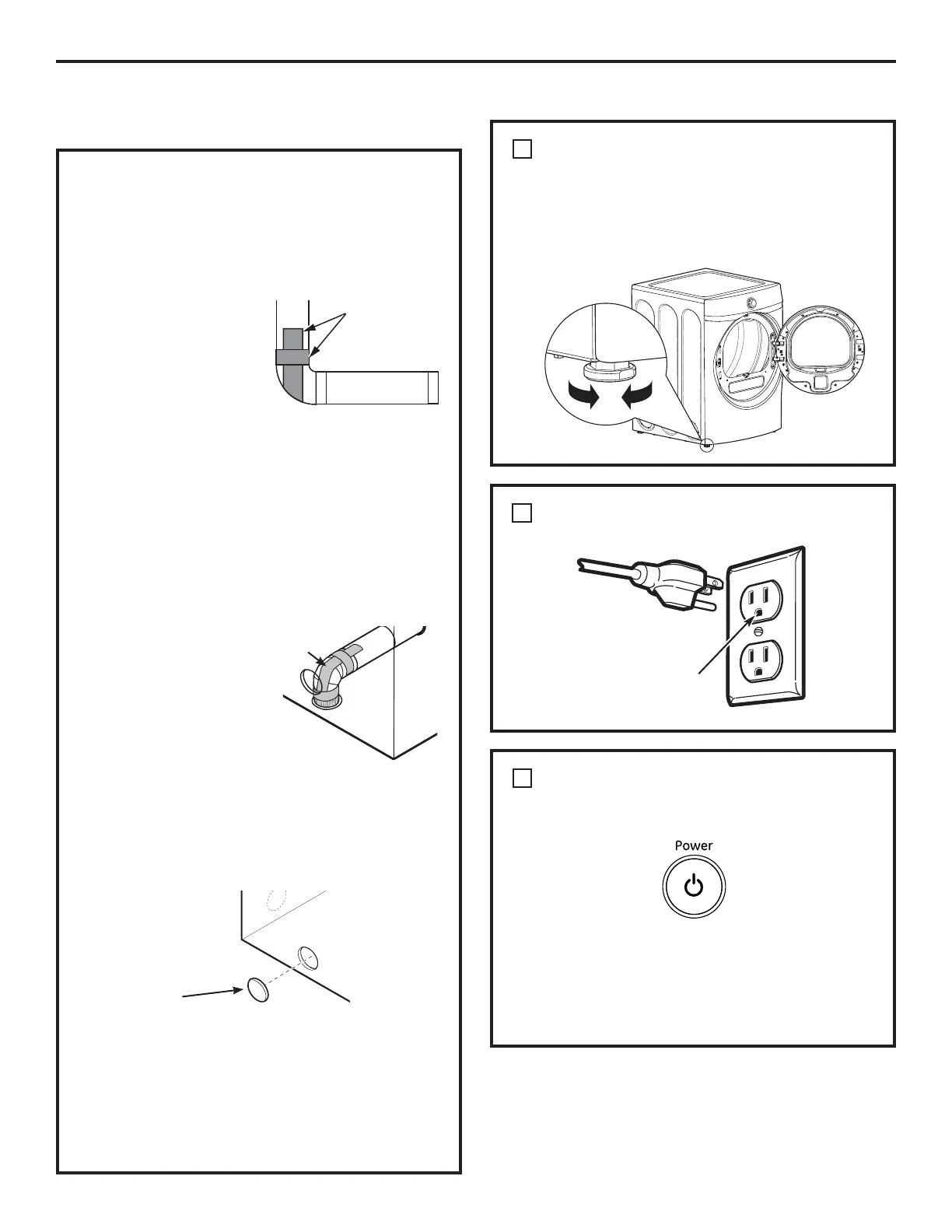 Power