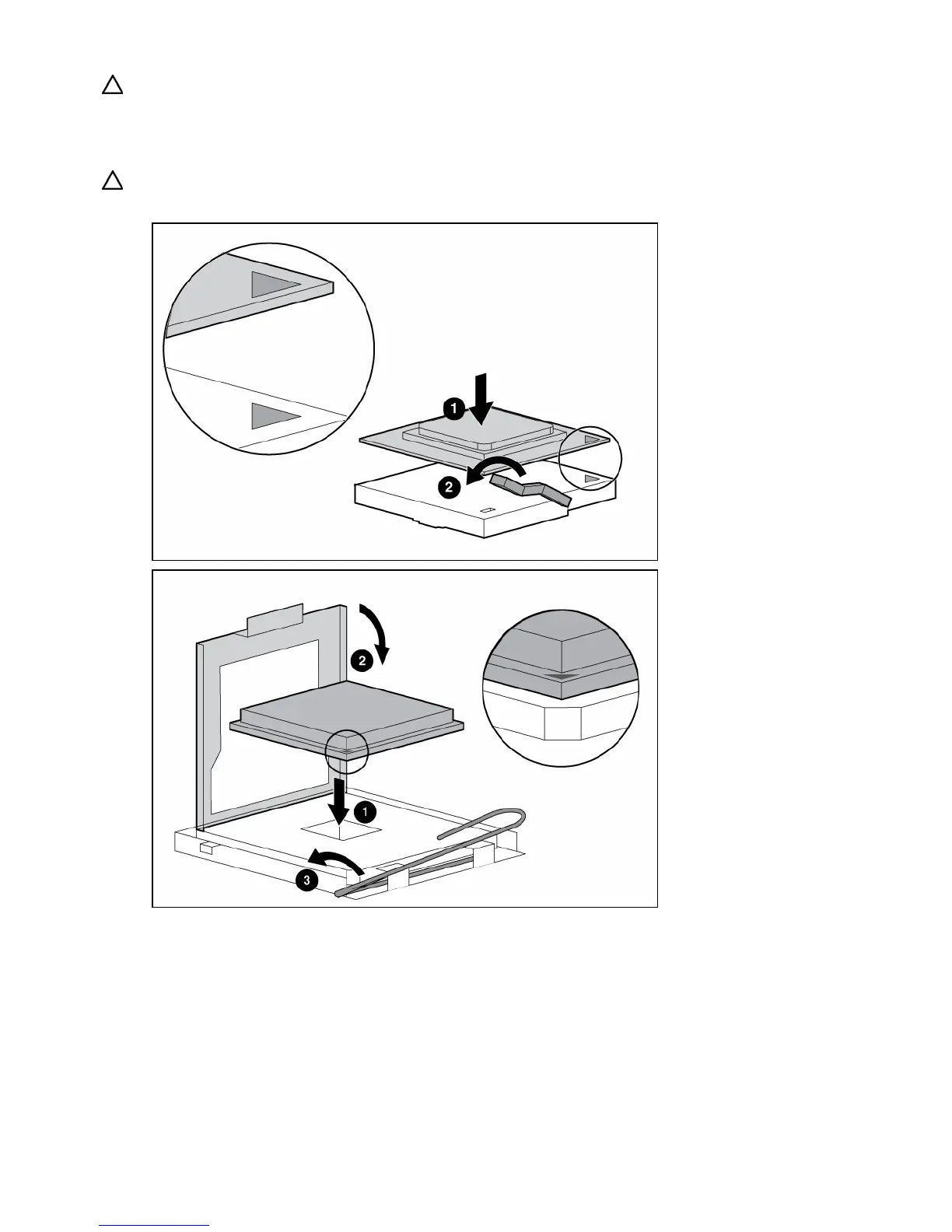 1

2

2

1

3