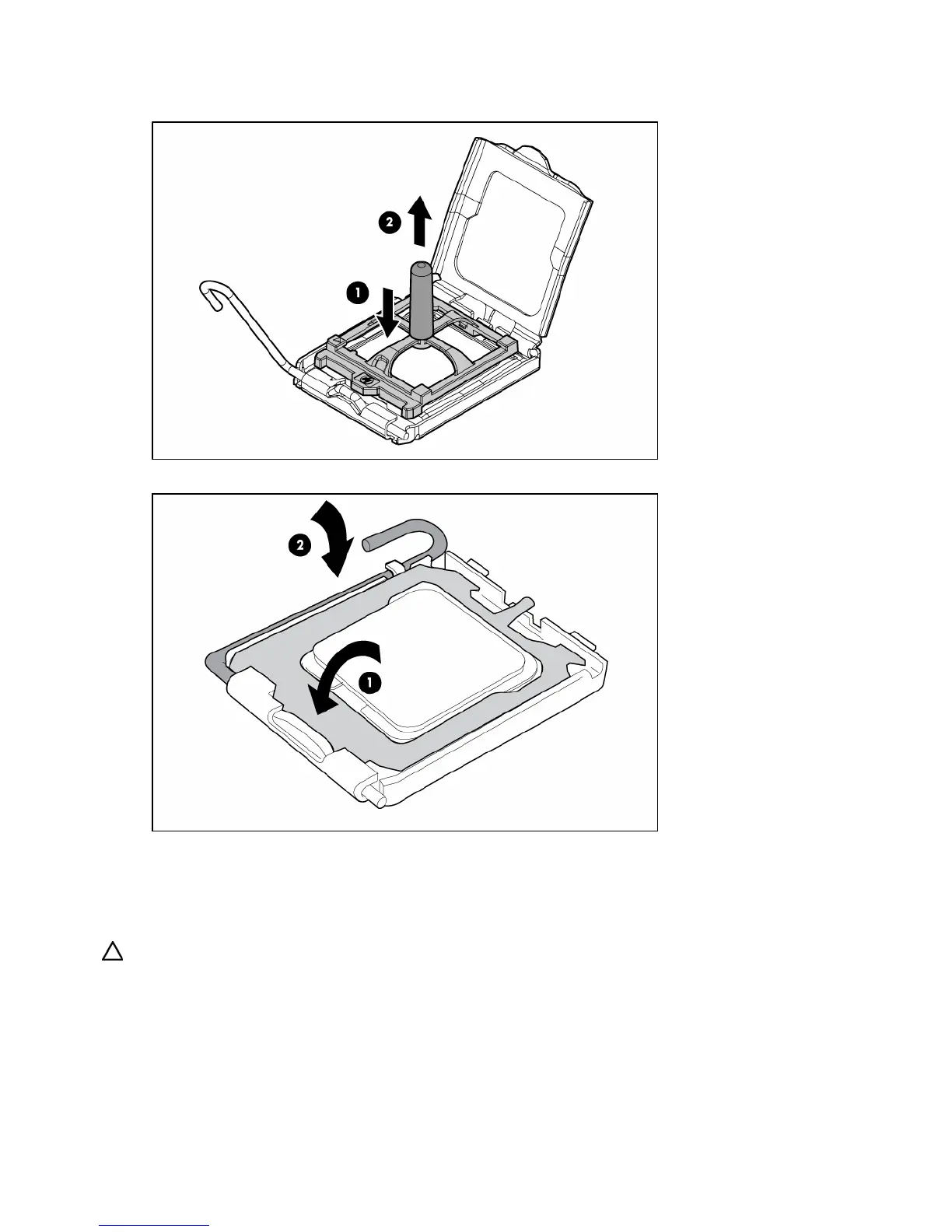 2

1

2

1